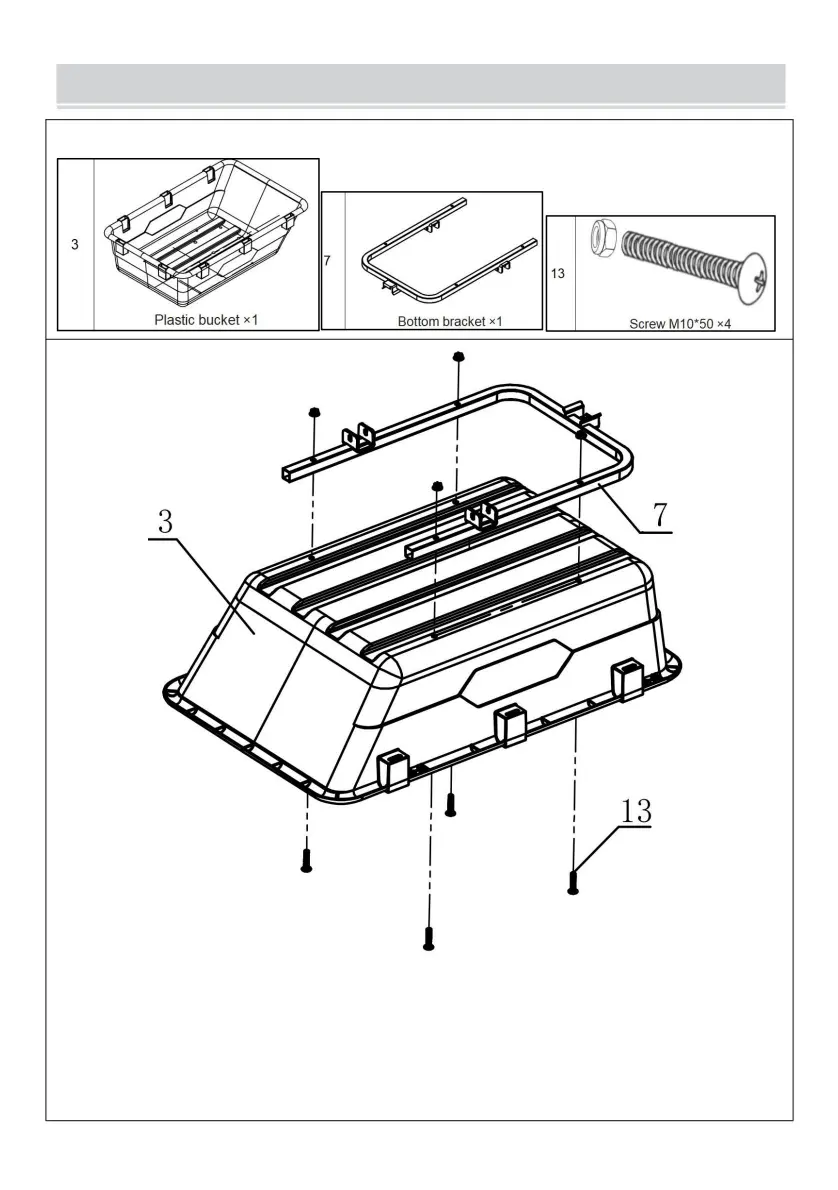 3
Plastic bucket ×1

7
Bottom bracket ×1

13
Screw M10*50 ×4

3
7
13