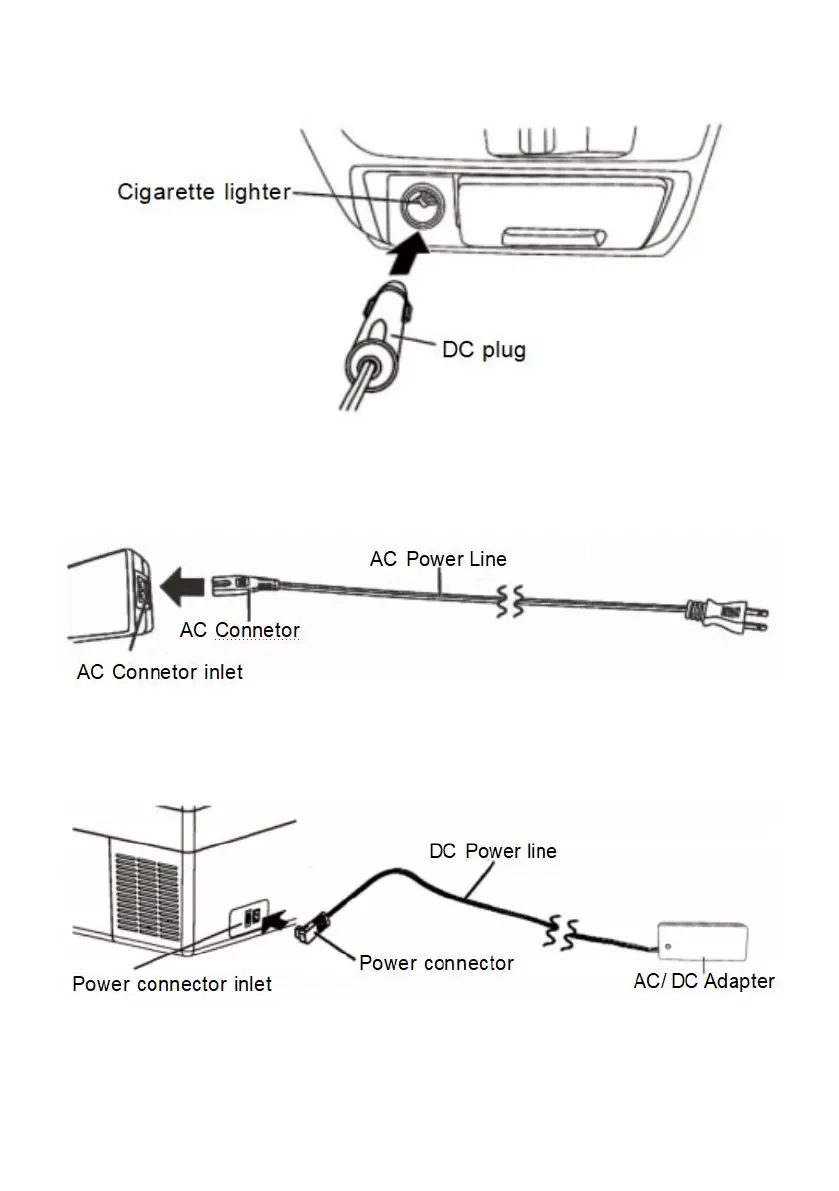 Cigarette lighter
DC plug

AC Power Line
AC Connetor
AC Connetor inlet

DC Power line
Power connector
Power connector inlet
AC/ DC Adapter