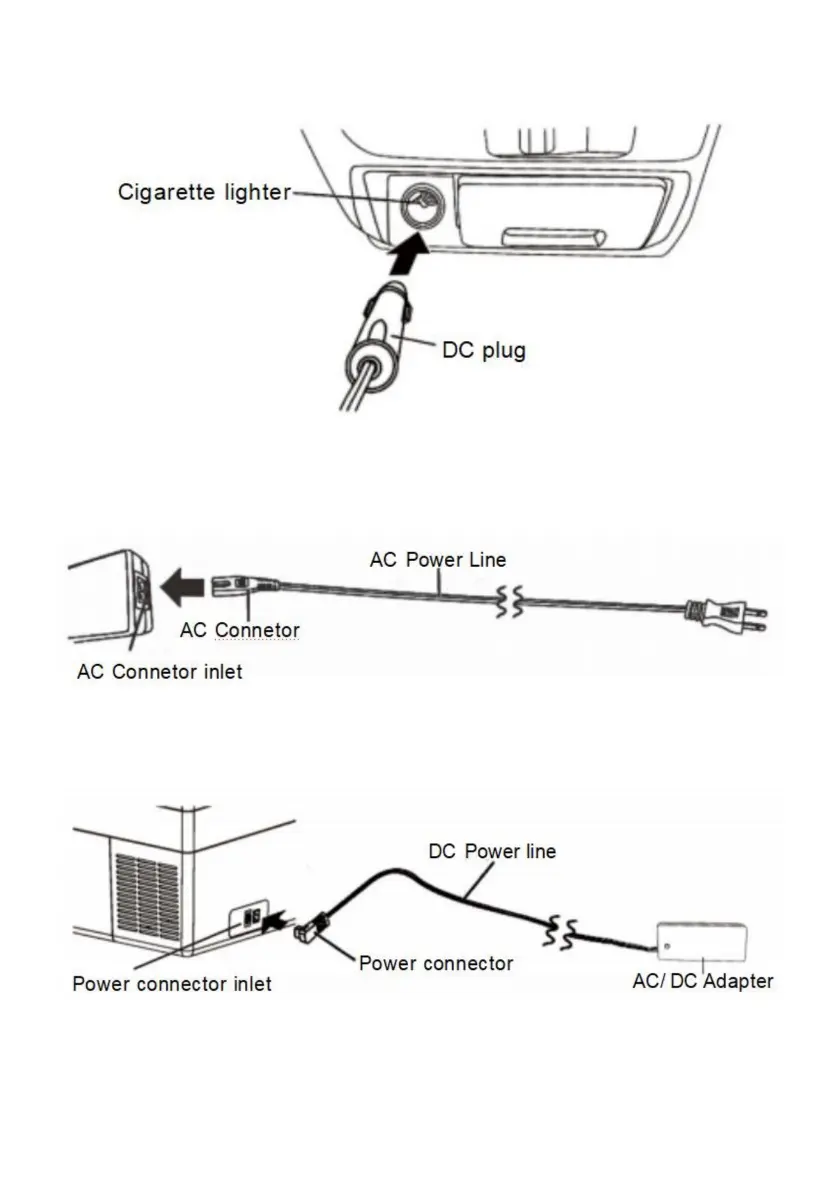 Cigarette lighter
DC plug

AC Power Line
AC Connetor
AC Connetor inlet

DC Power line
Power connector inlet
Power connector
AC/ DC Adapter