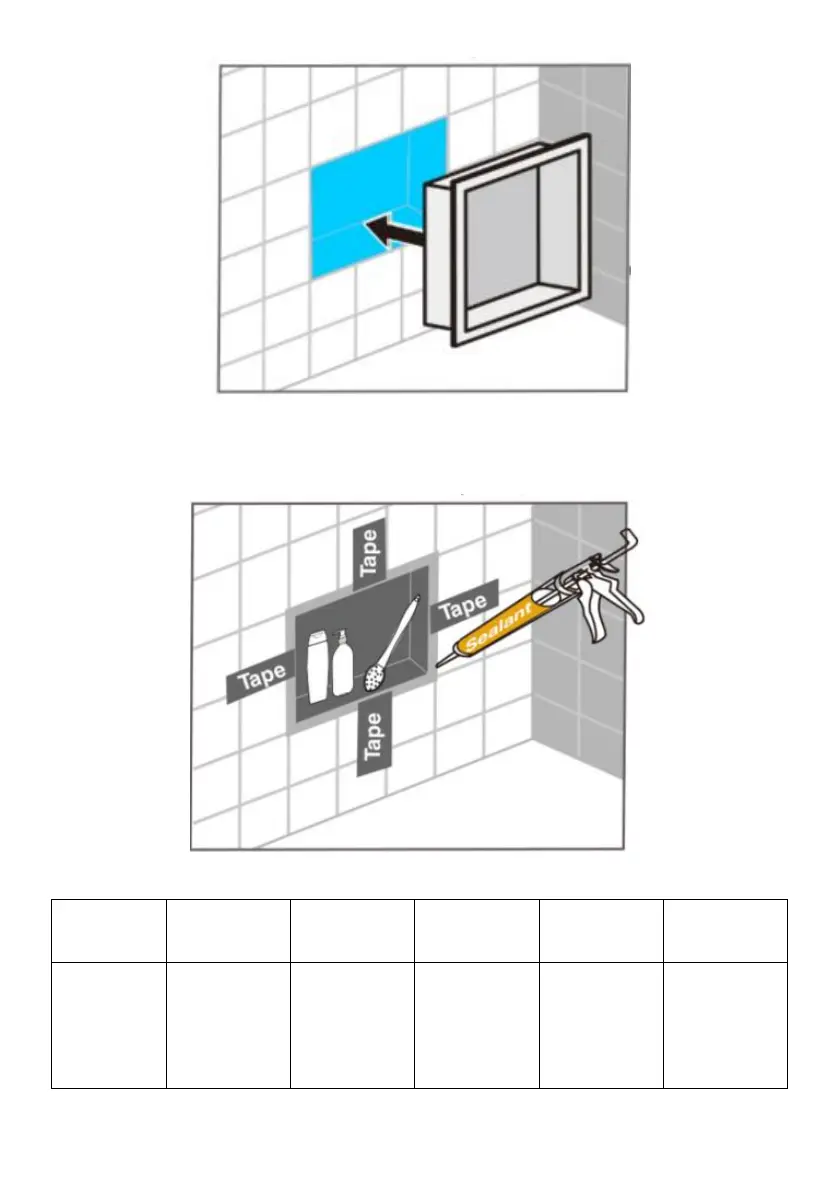 Tape
Tape
Tape
Tape
Sealant