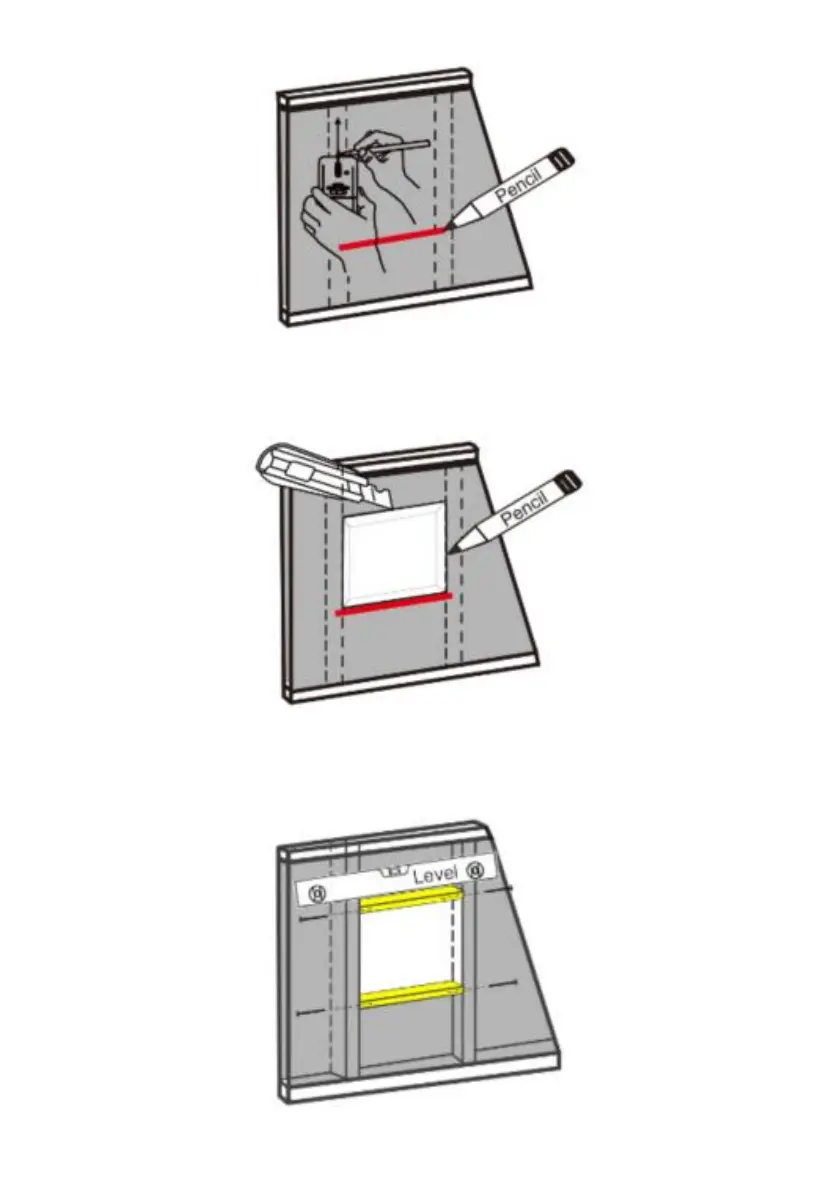 Pencil

Pencil

Level