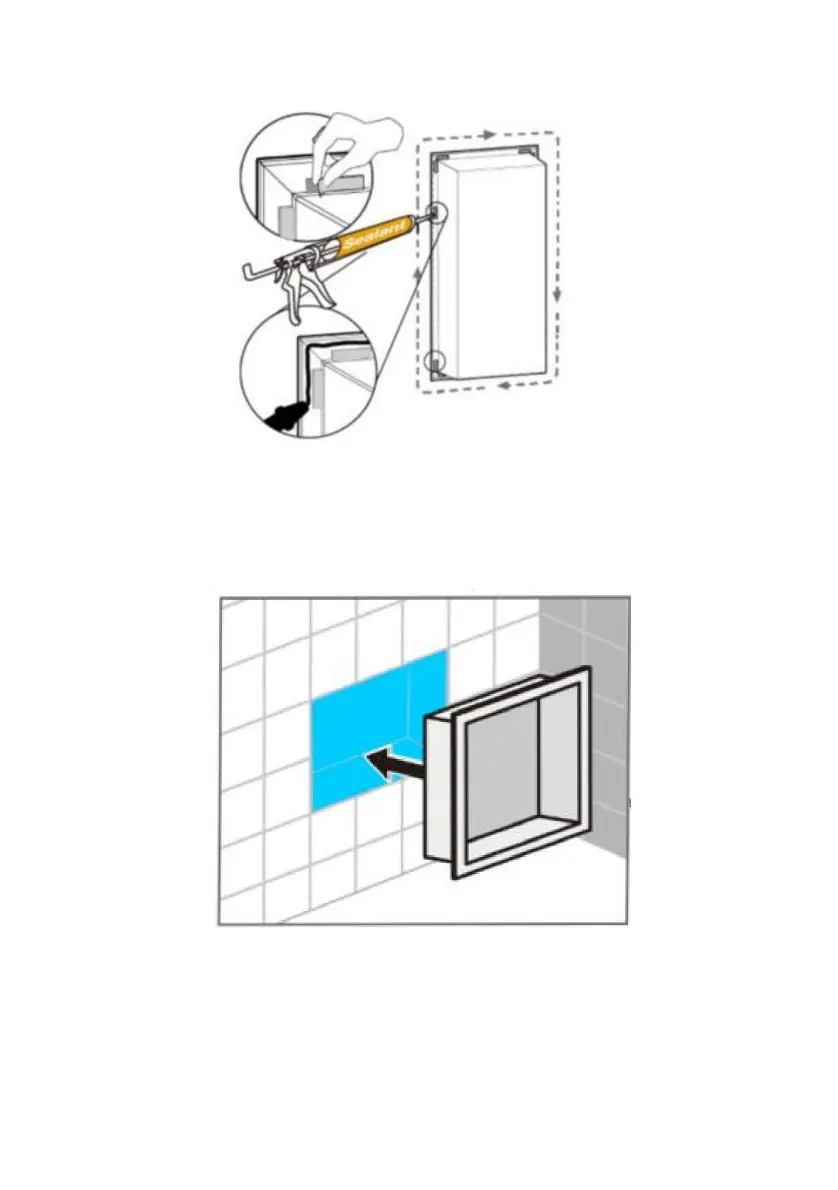 Sealant