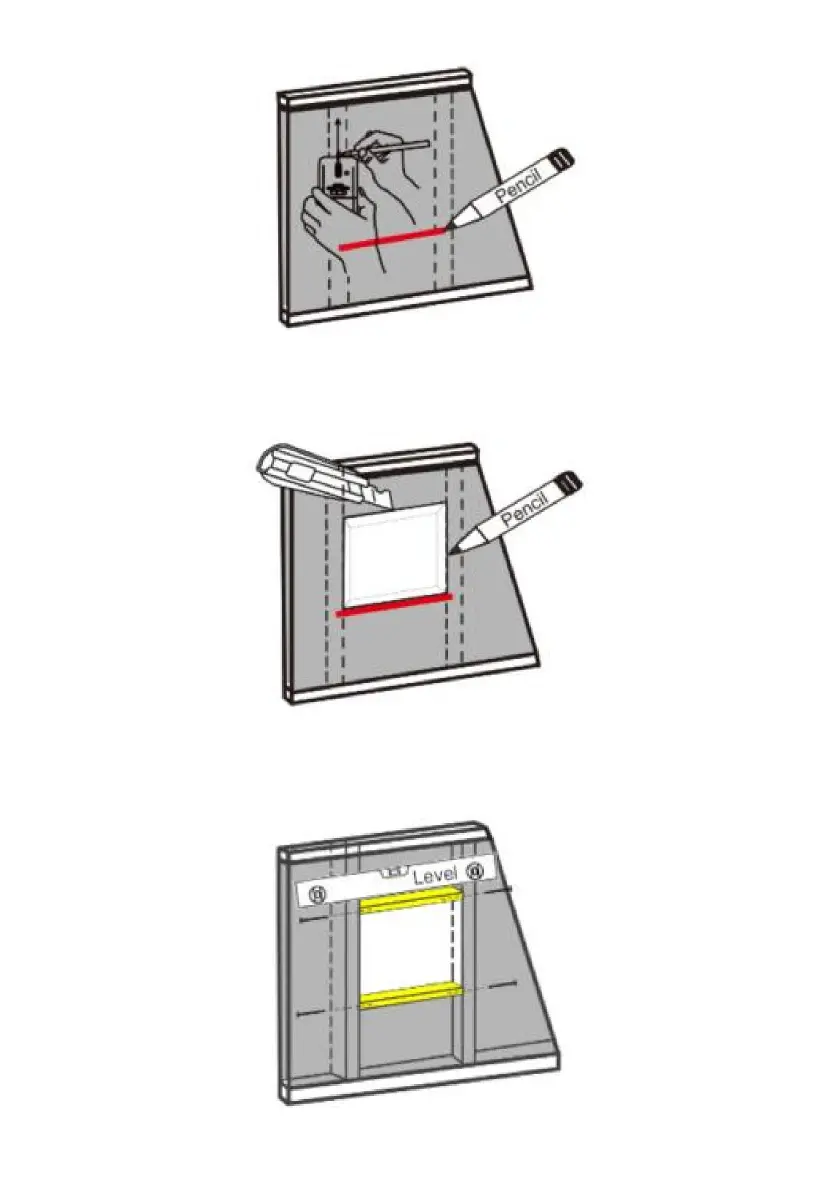 Pencil

Pencil

Level