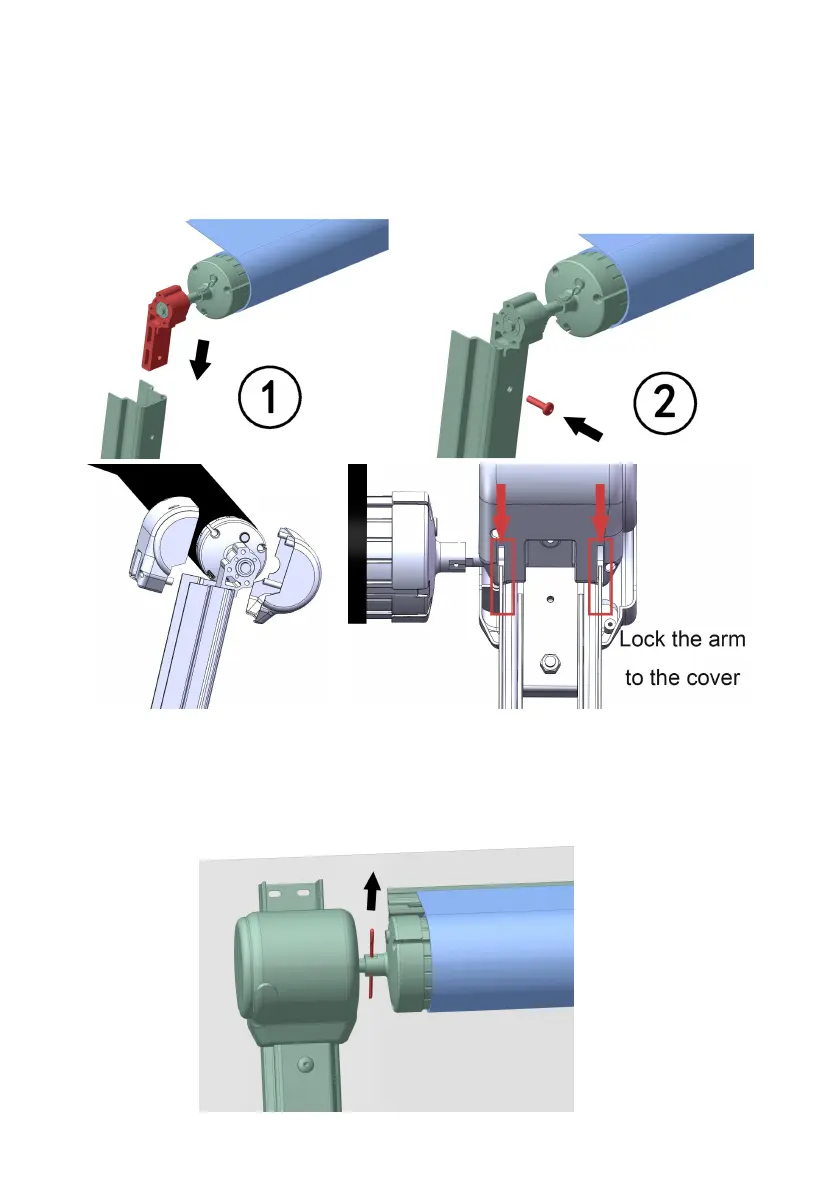 ①

②

Lock the arm to the cover