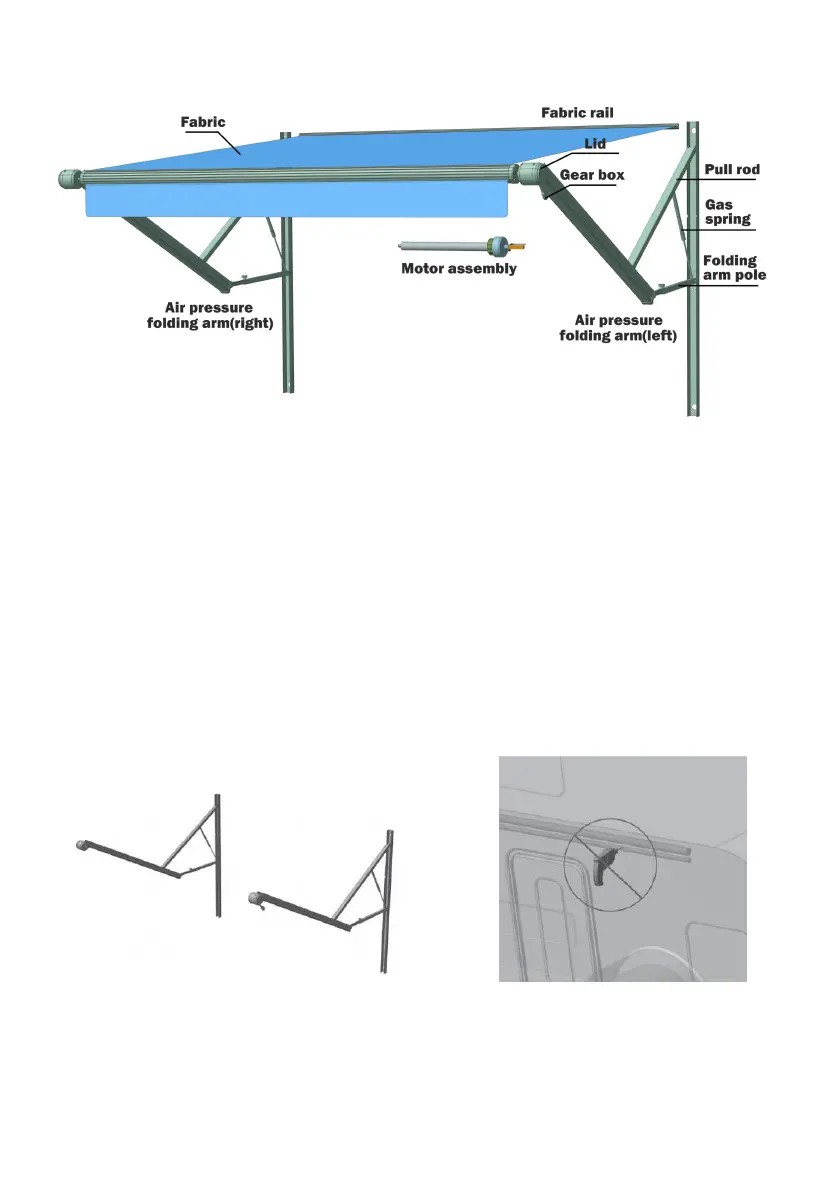 Fabric

Fabric rail

Lid

Gear box

Pull rod

Gas spring

Folding arm pole

Motor assembly

Air pressure folding arm(right)

Air pressure folding arm(left)