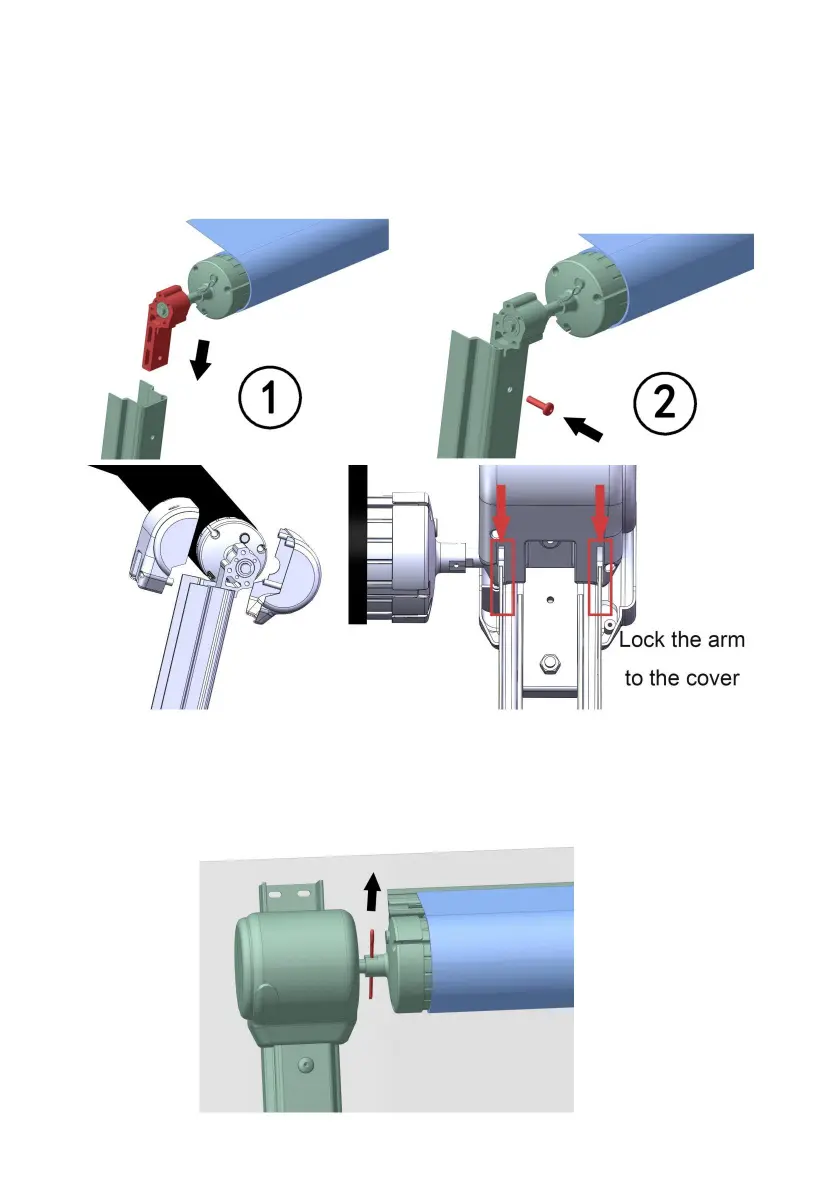 ①

②

Lock the arm to the cover