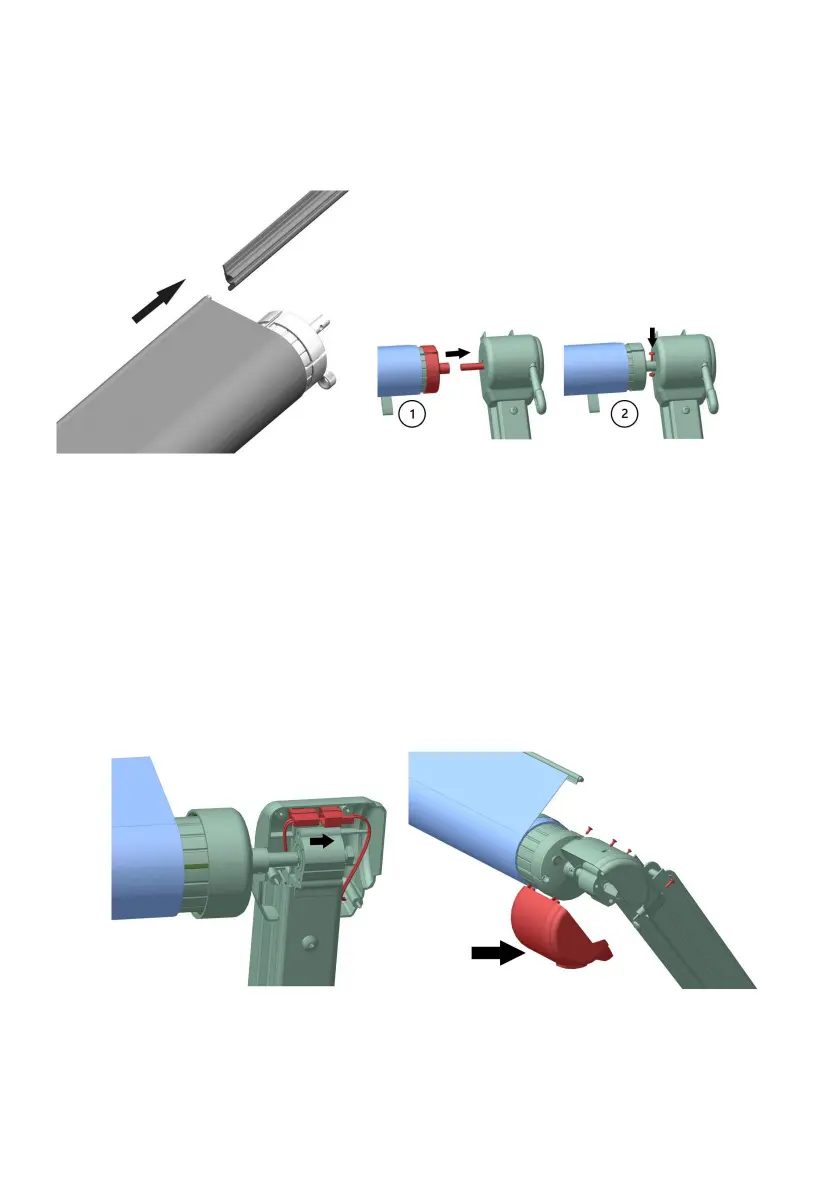 1

2