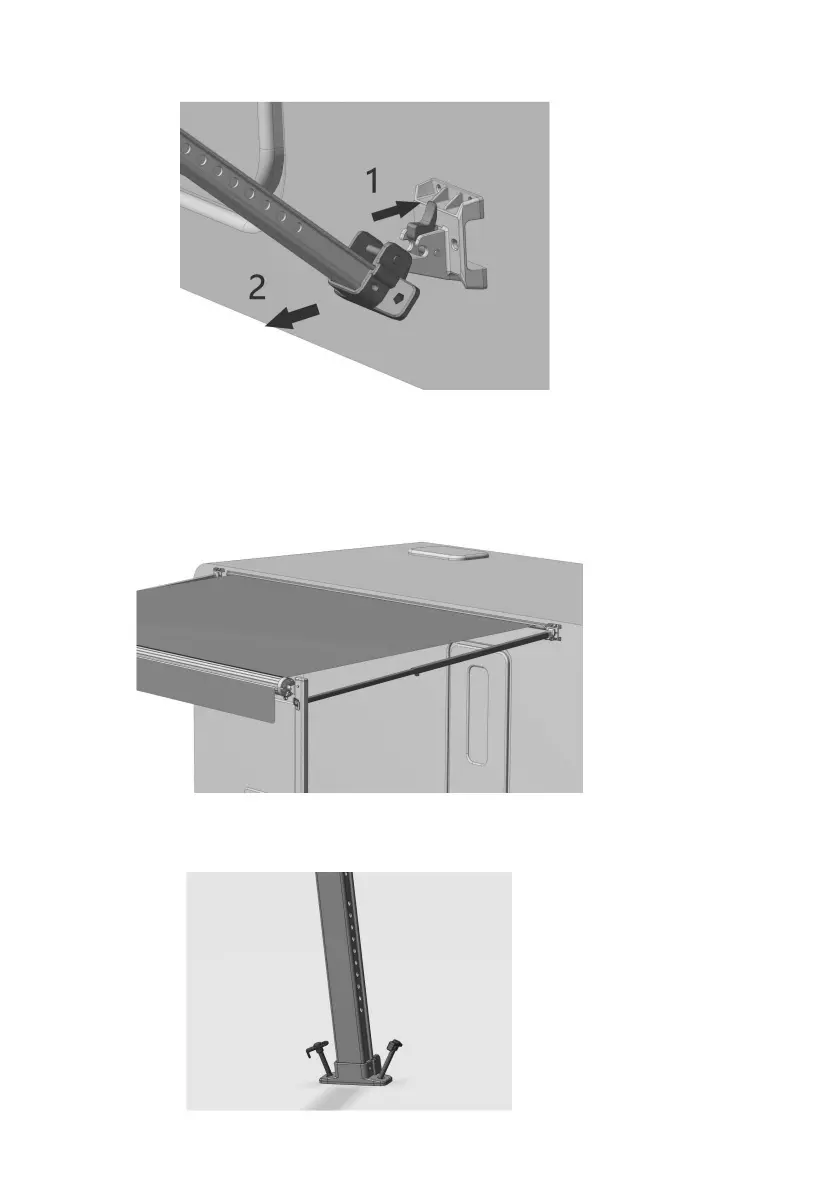 1
2