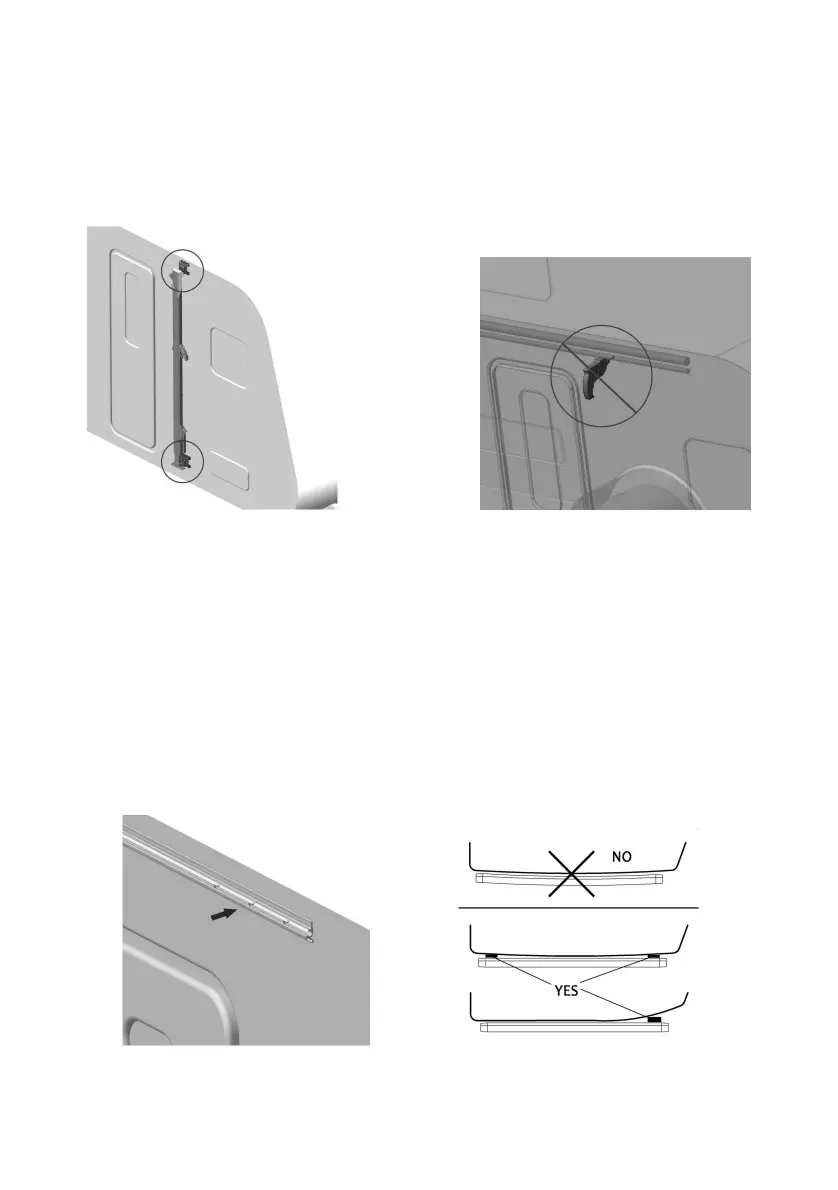 NO

YES