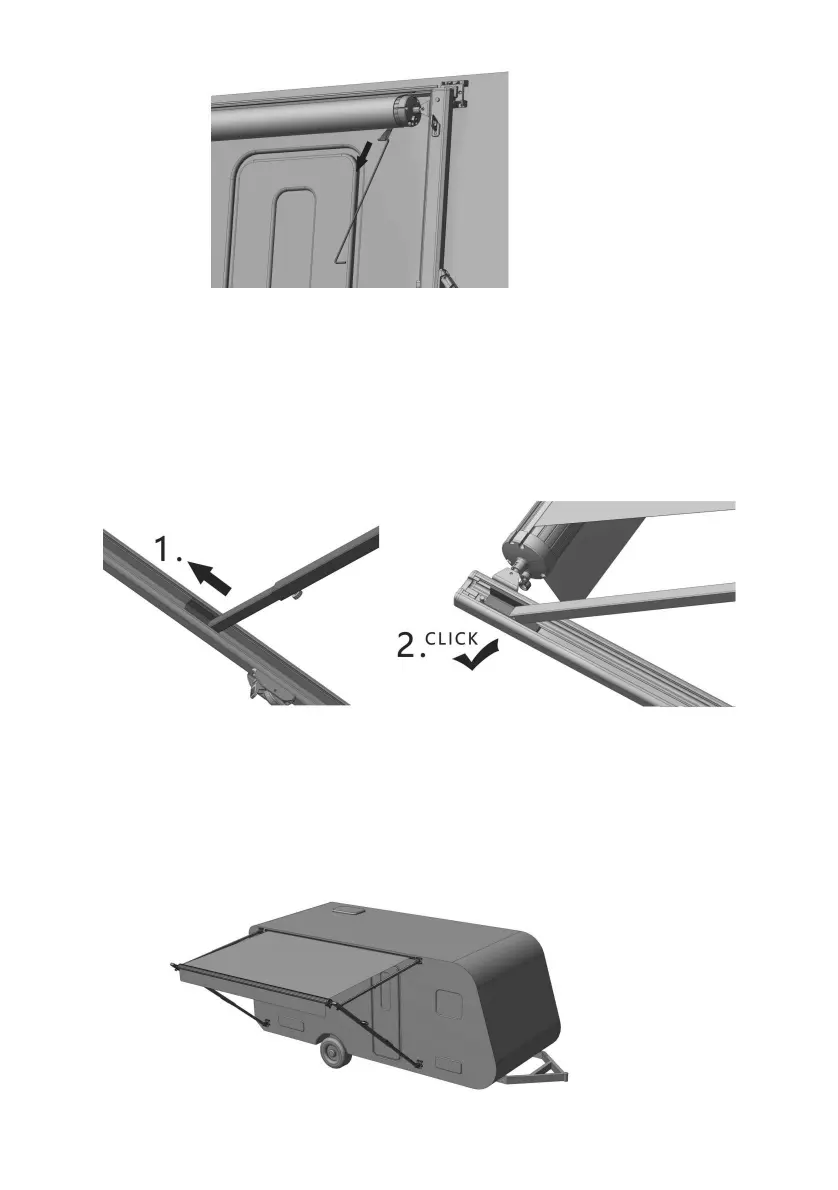 1.

2. CLICK