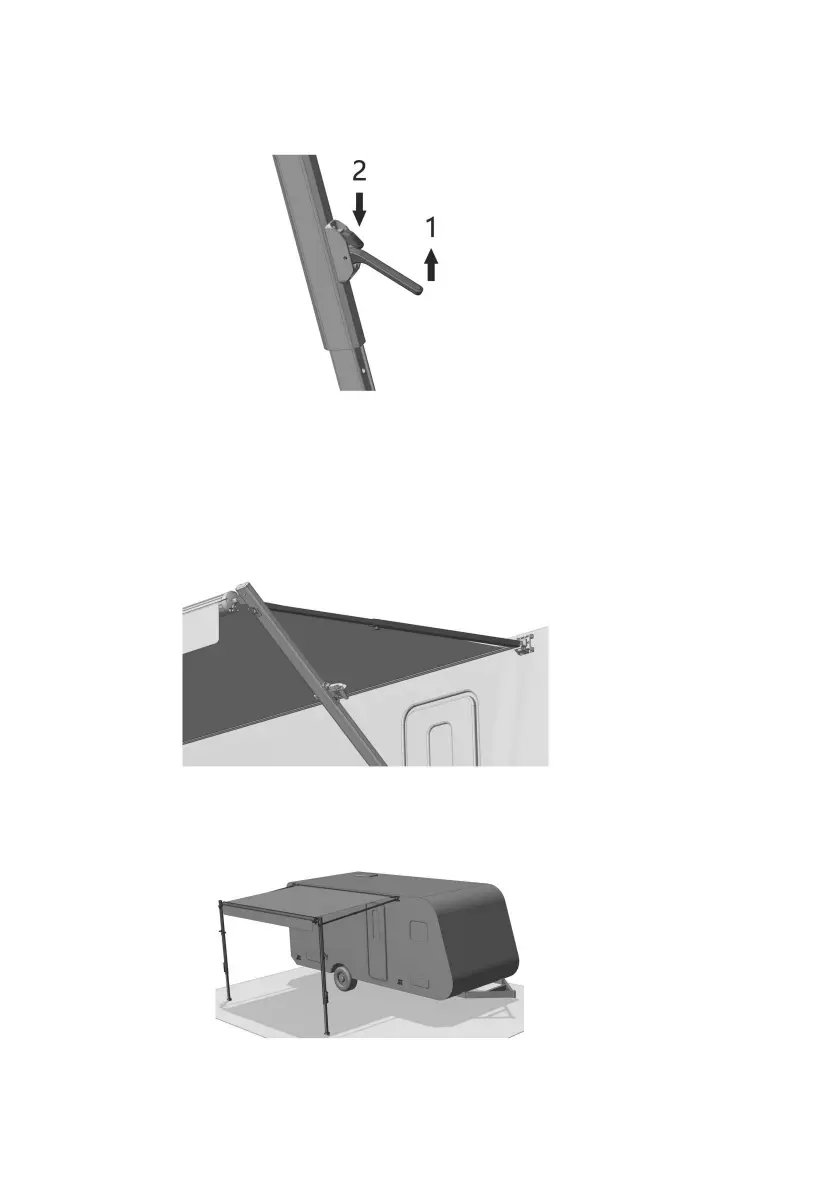 2
1