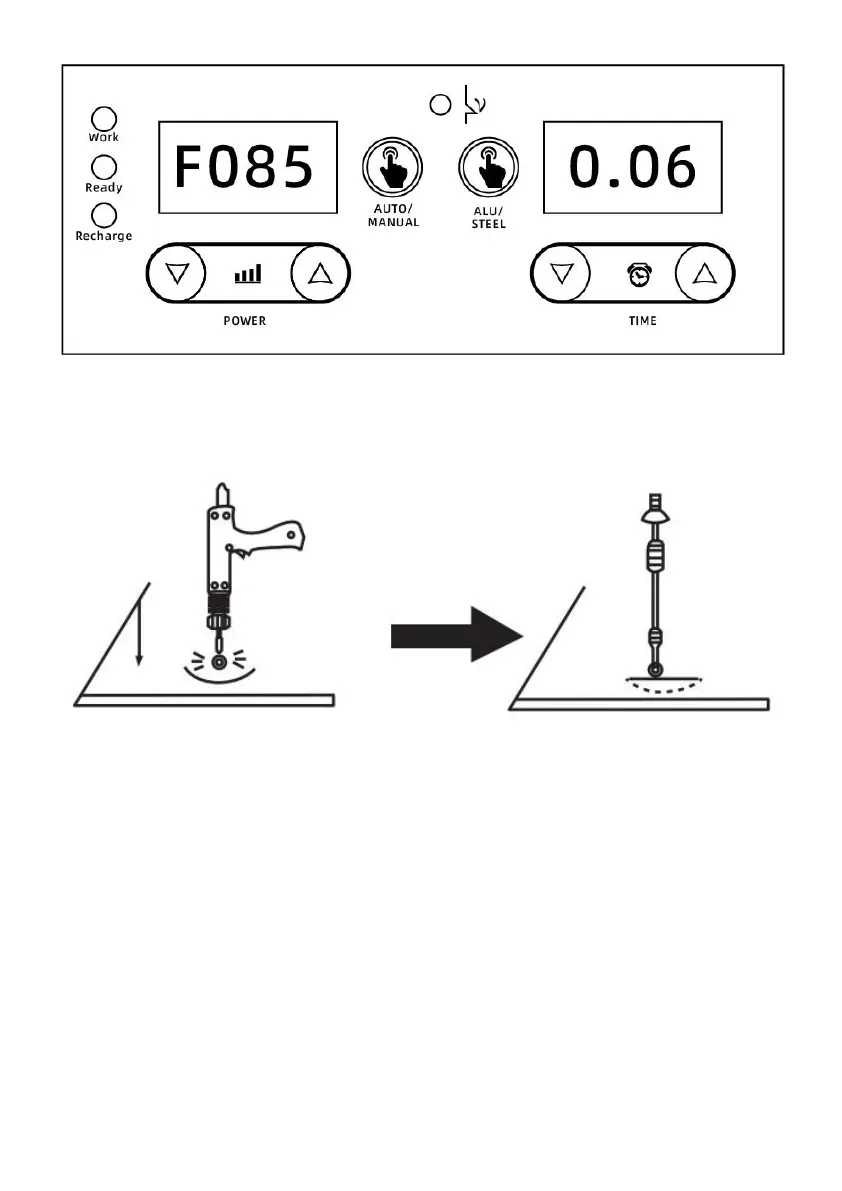 Work
Ready
Recharge

F085

AUTO/
MANUAL

ALU/
STEEL

0.06

POWER

TIME