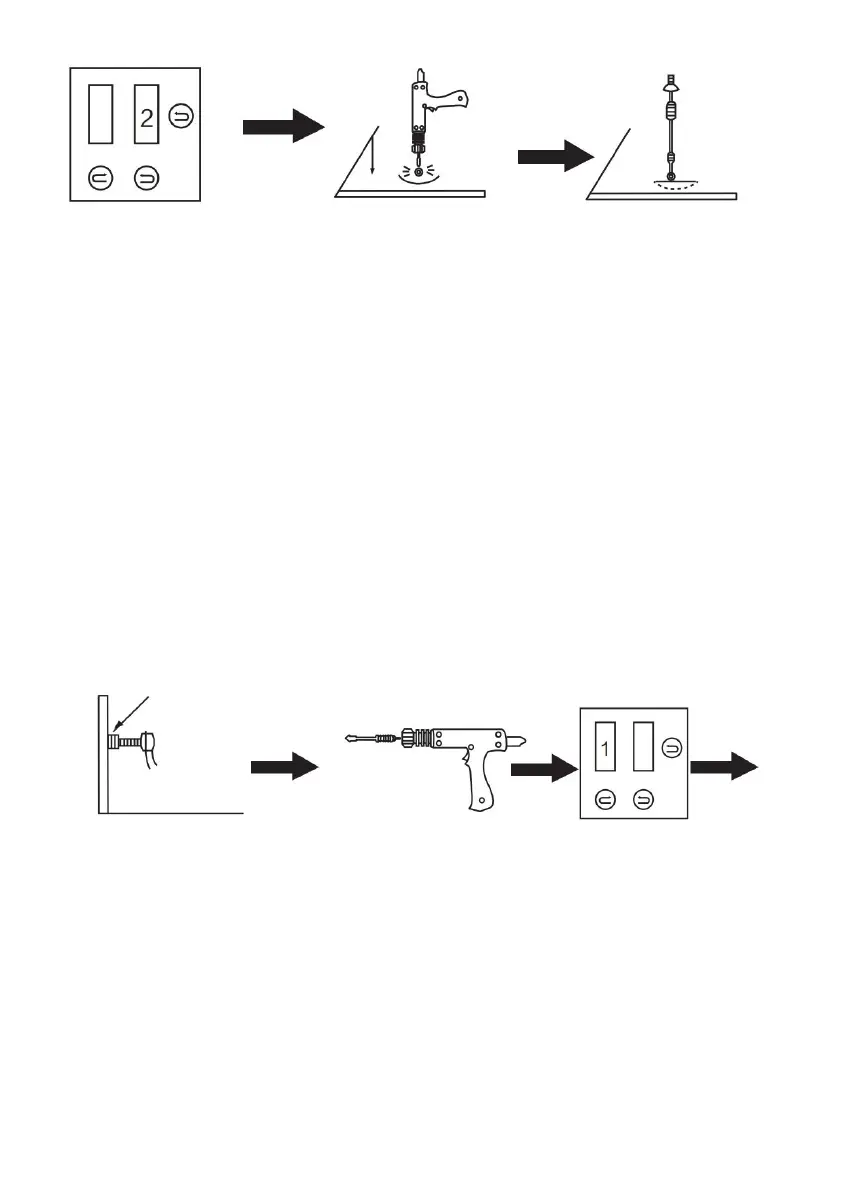 2

1