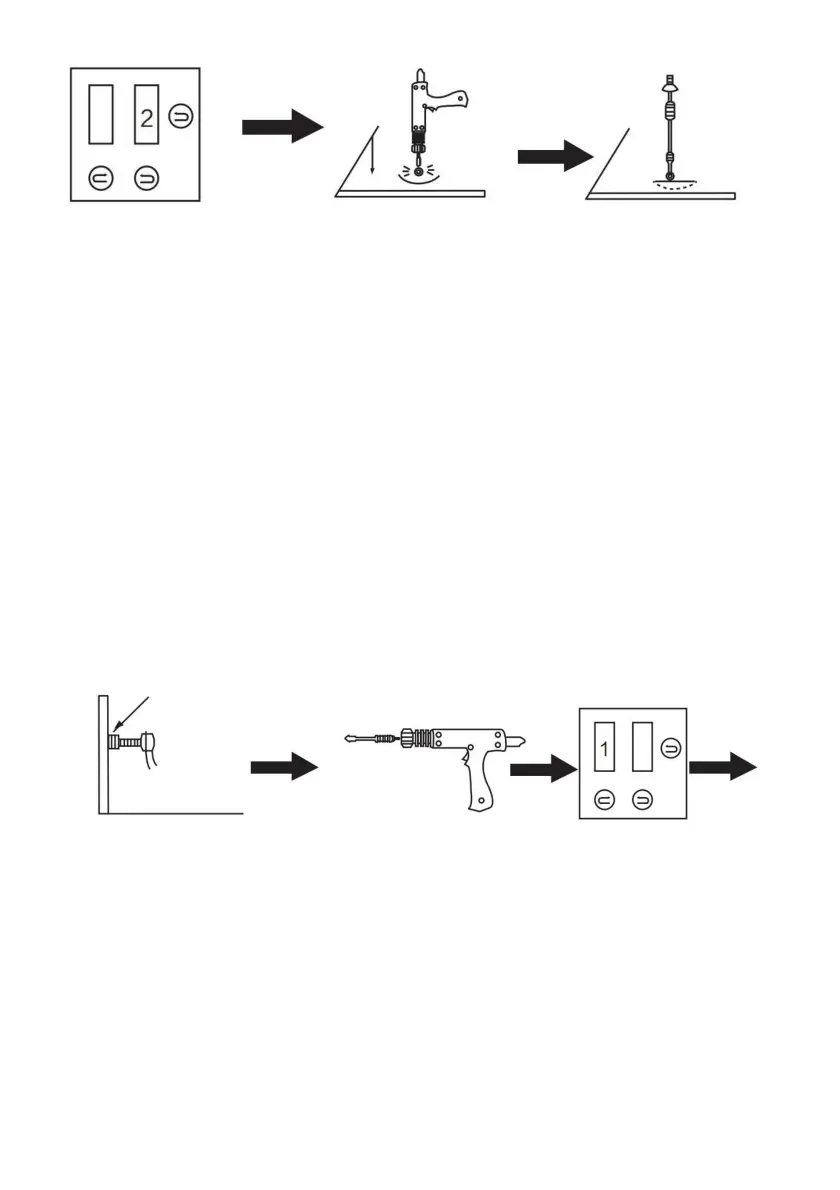 2

1