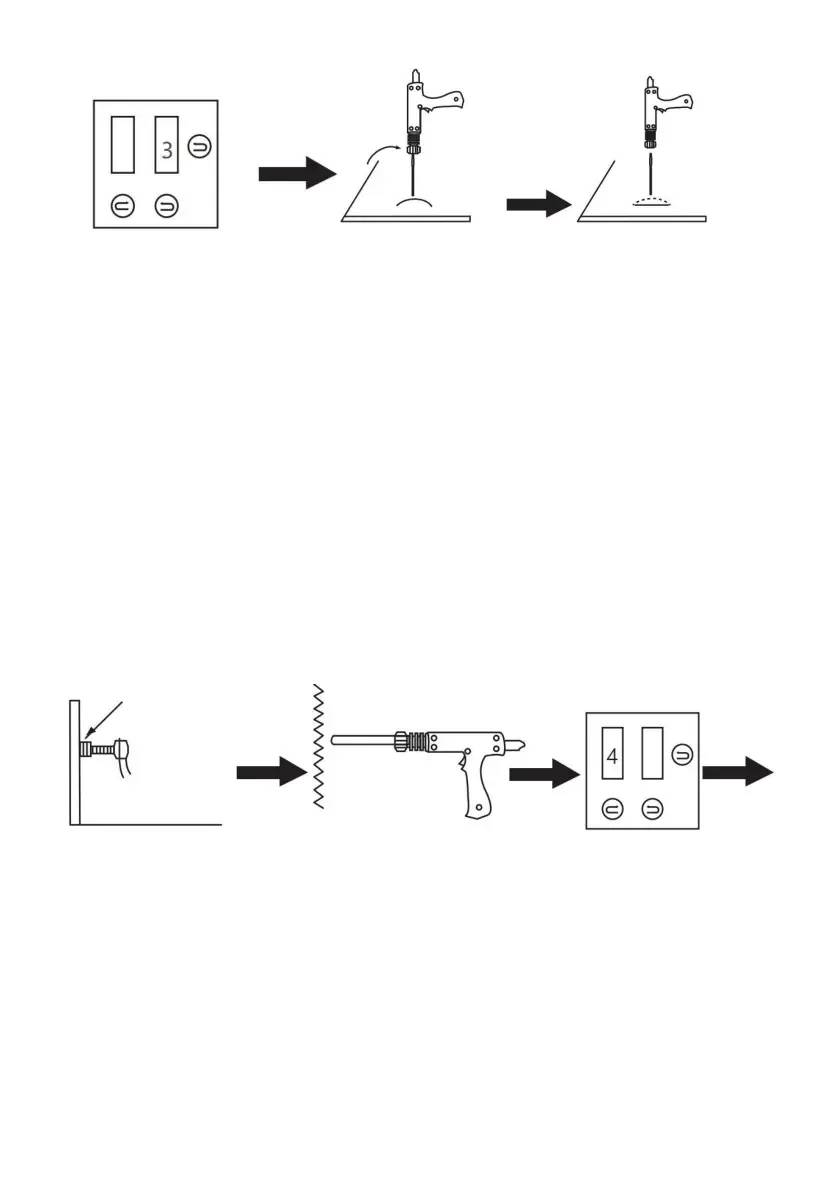 3

4