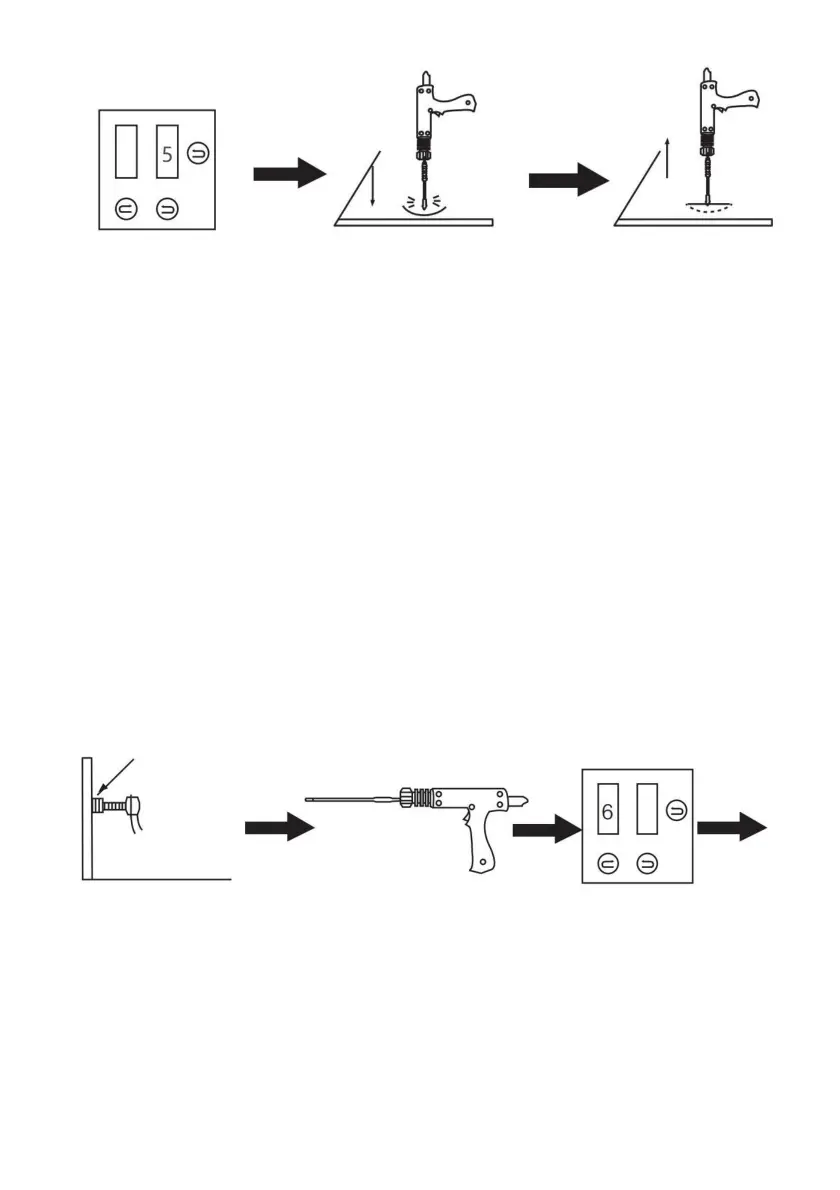 5

6