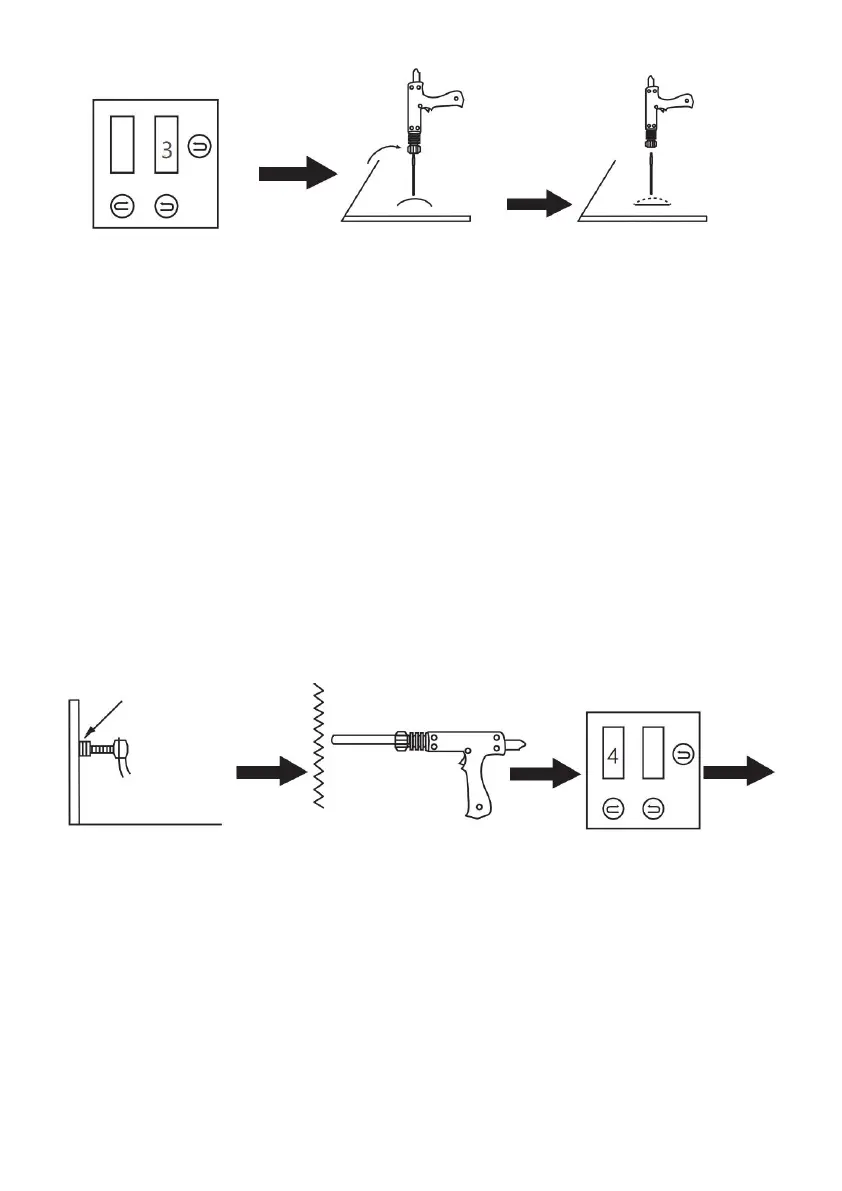 3

4