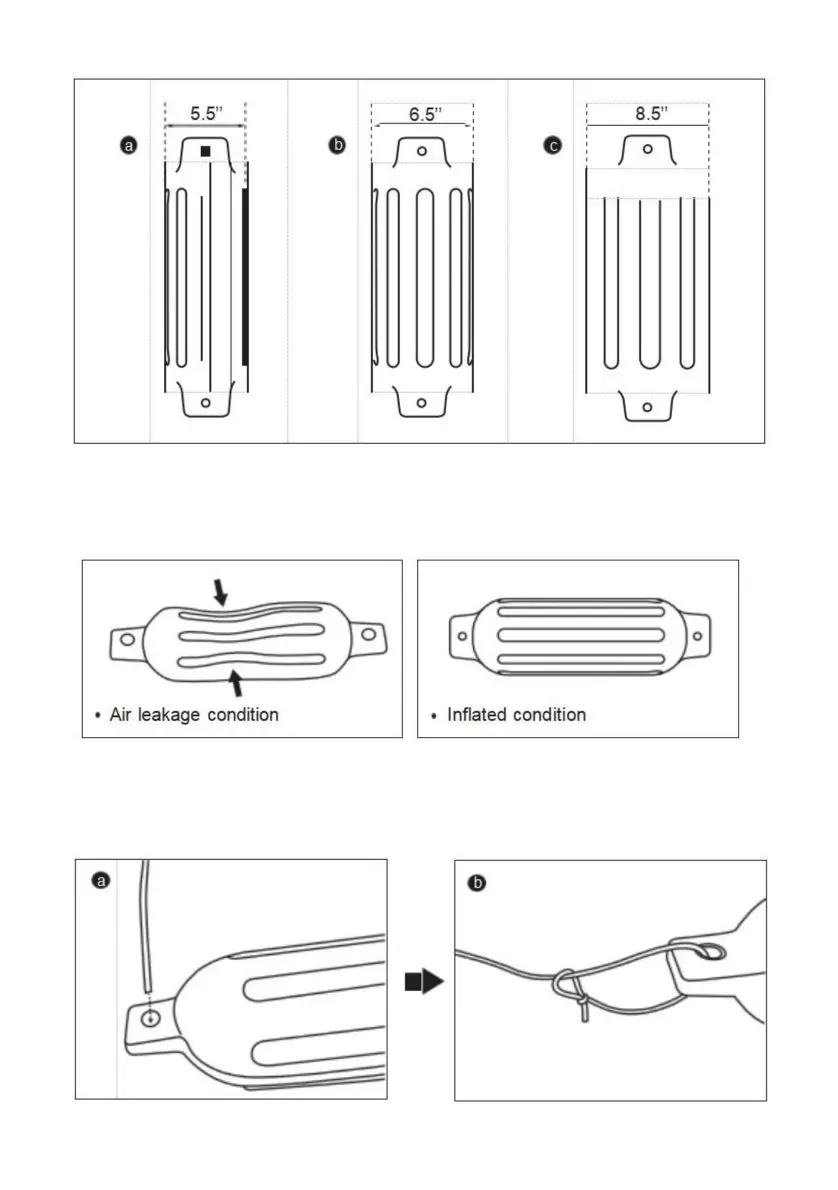 a
5.5''

b
6.5''

c
8.5''

• Air leakage condition

• Inflated condition

a

b