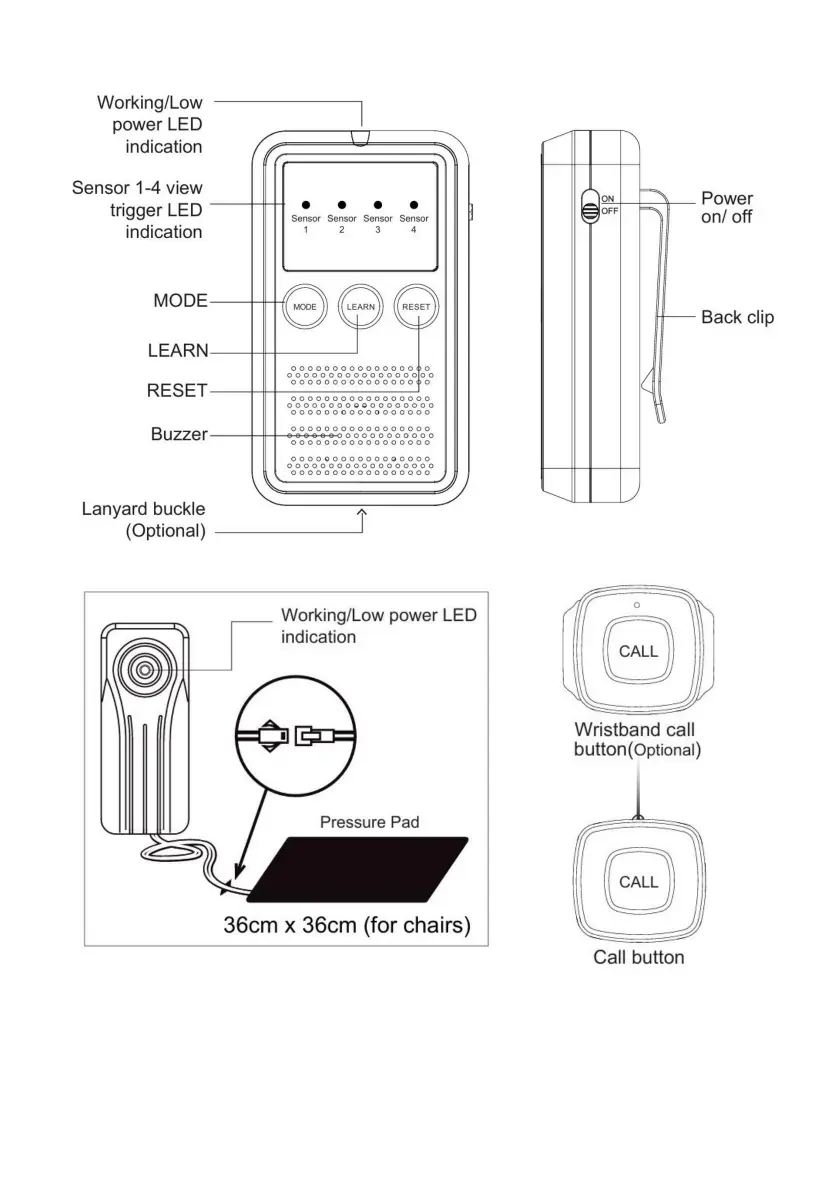 Working/Low power LED indication

Sensor 1-4 view trigger LED indication

Sensor 1
Sensor 2
Sensor 3
Sensor 4

MODE
LEARN
RESET

MODE

LEARN

RESET

Buzzer

Lanyard buckle (Optional)

ON
OFF

Power on/ off

Back clip

Working/Low power LED indication

Pressure Pad

36cm x 36cm (for chairs)

CALL

Wristband call button(Optional)

CALL

Call button