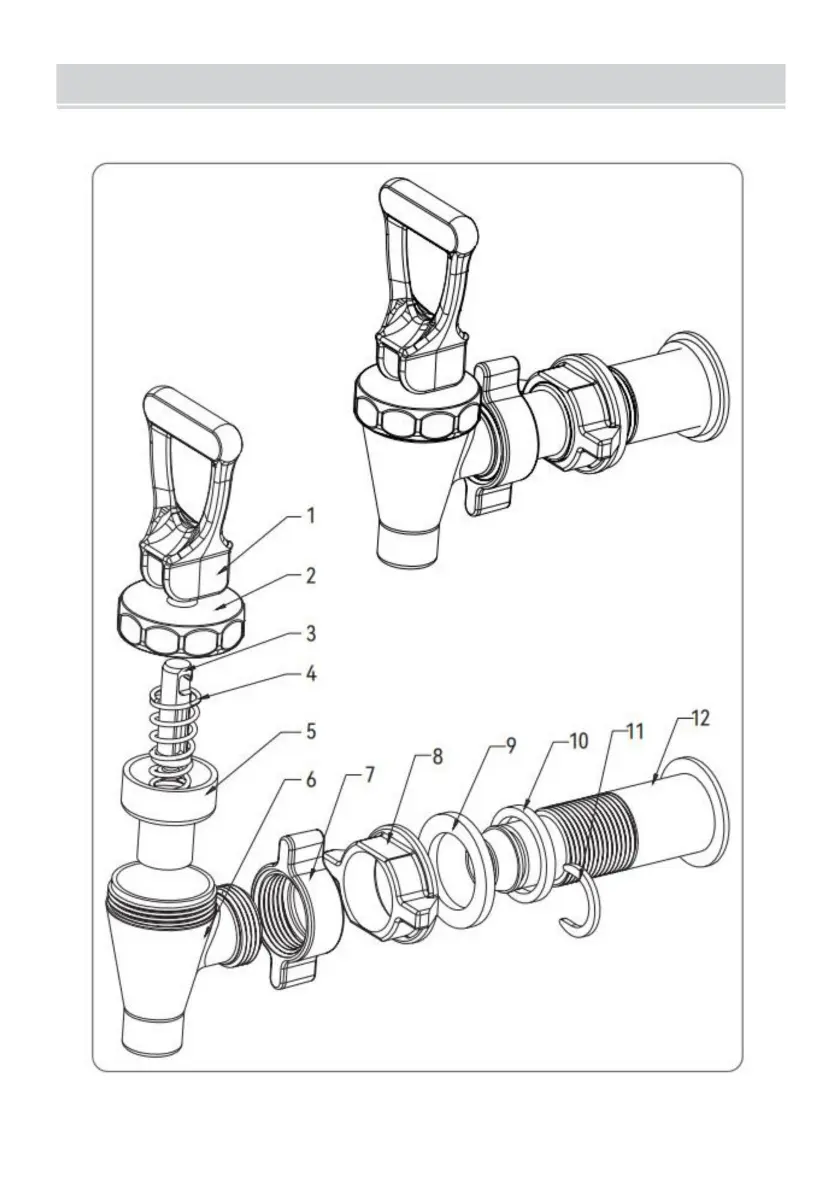 1
2
3
4
5
6
7
8
9
10
11
12