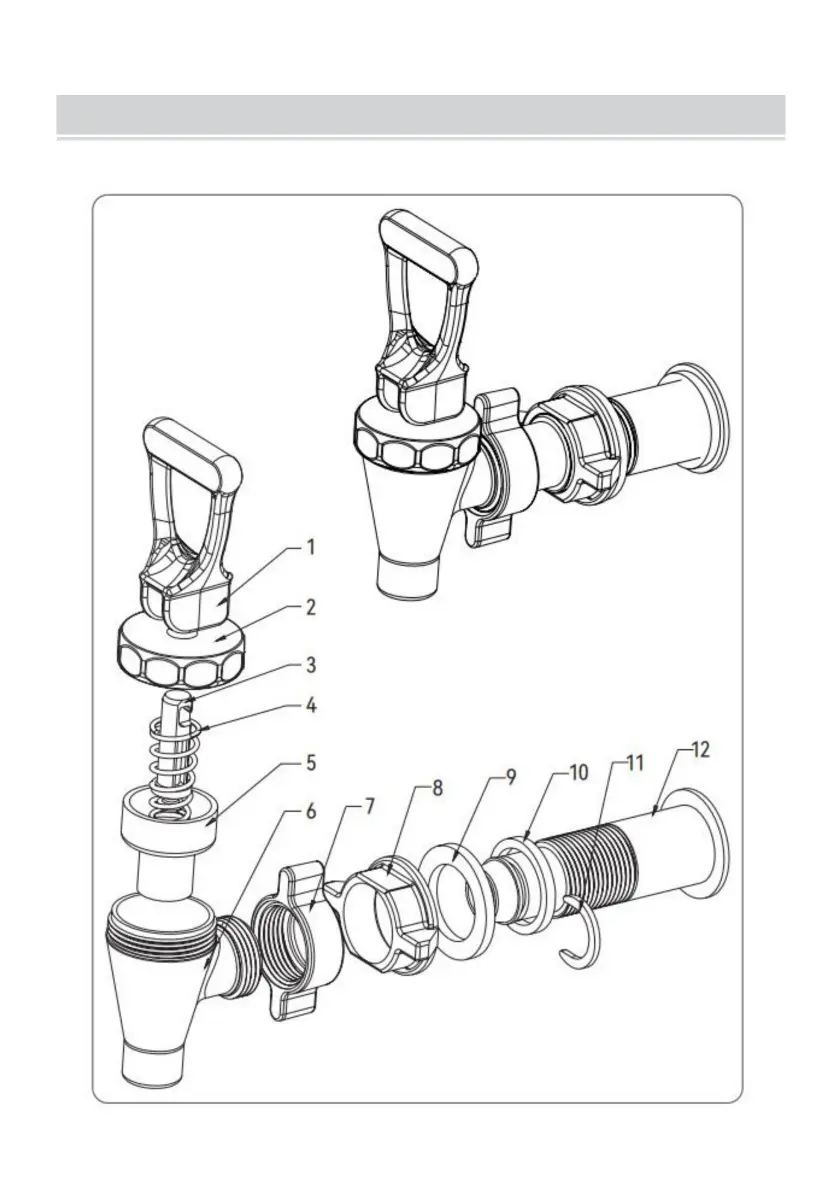 1
2
3
4
5
6
7
8
9
10
11
12