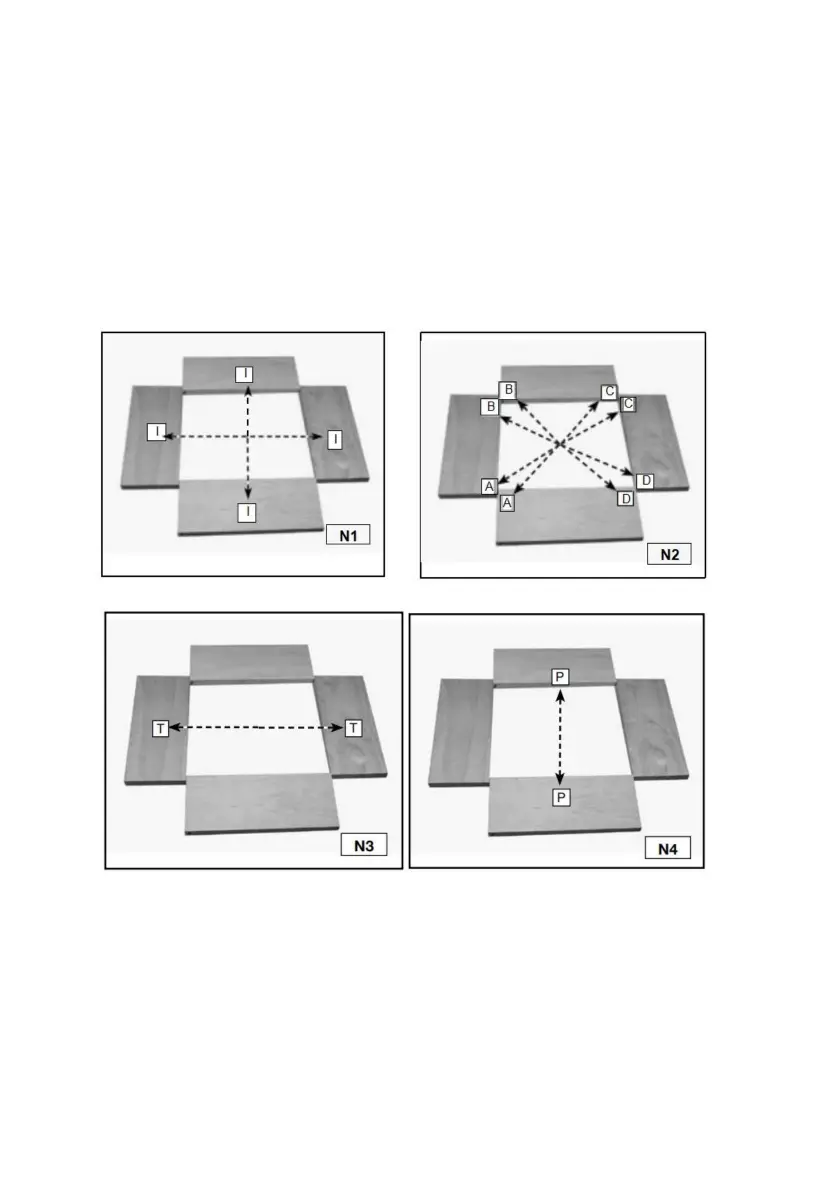 I
I
I
I
N1

B
B
C
C
A
A
D
D
N2

T
T
N3

P
P
N4