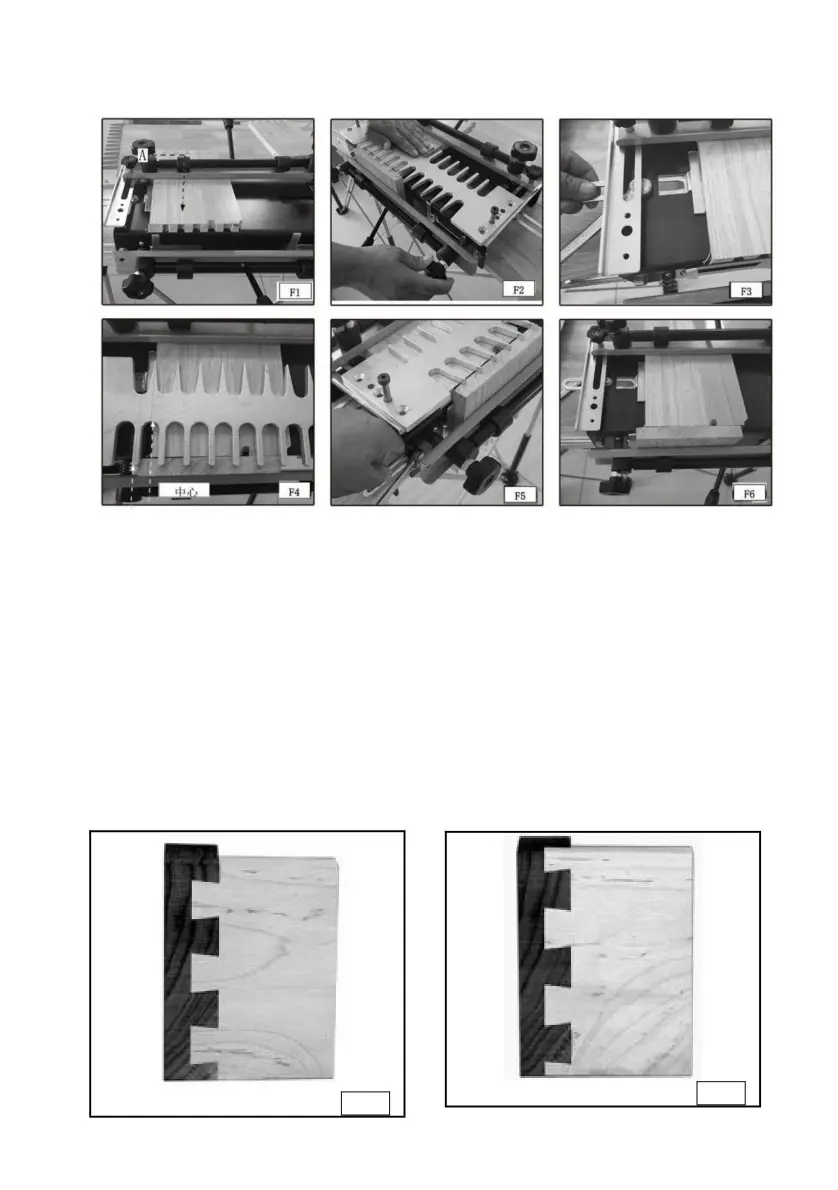 A

F1

F2

F3

中心

F4

F5

F6