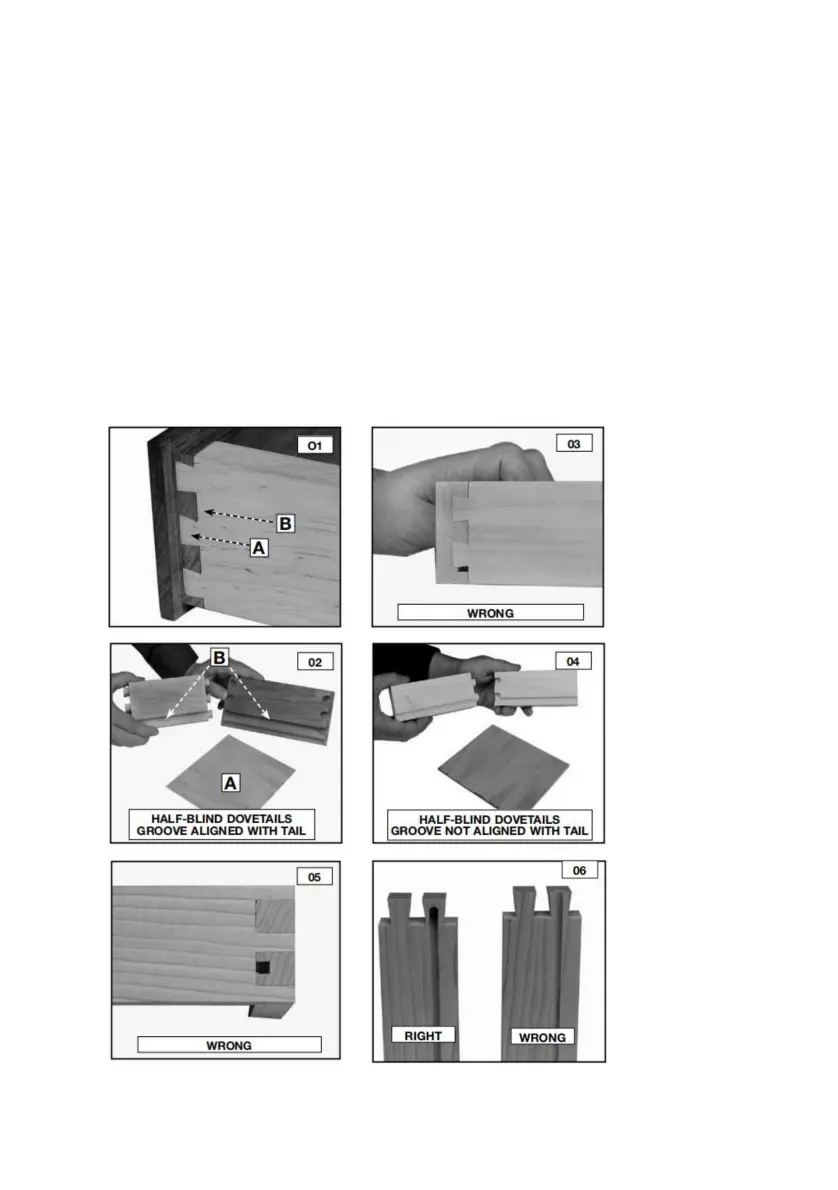 O1

B

A

03

WRONG

02

B

A

HALF-BLIND DOVETAILS GROOVE ALIGNED WITH TAIL

04

HALF-BLIND DOVETAILS GROOVE NOT ALIGNED WITH TAIL

05

WRONG

06

RIGHT

WRONG