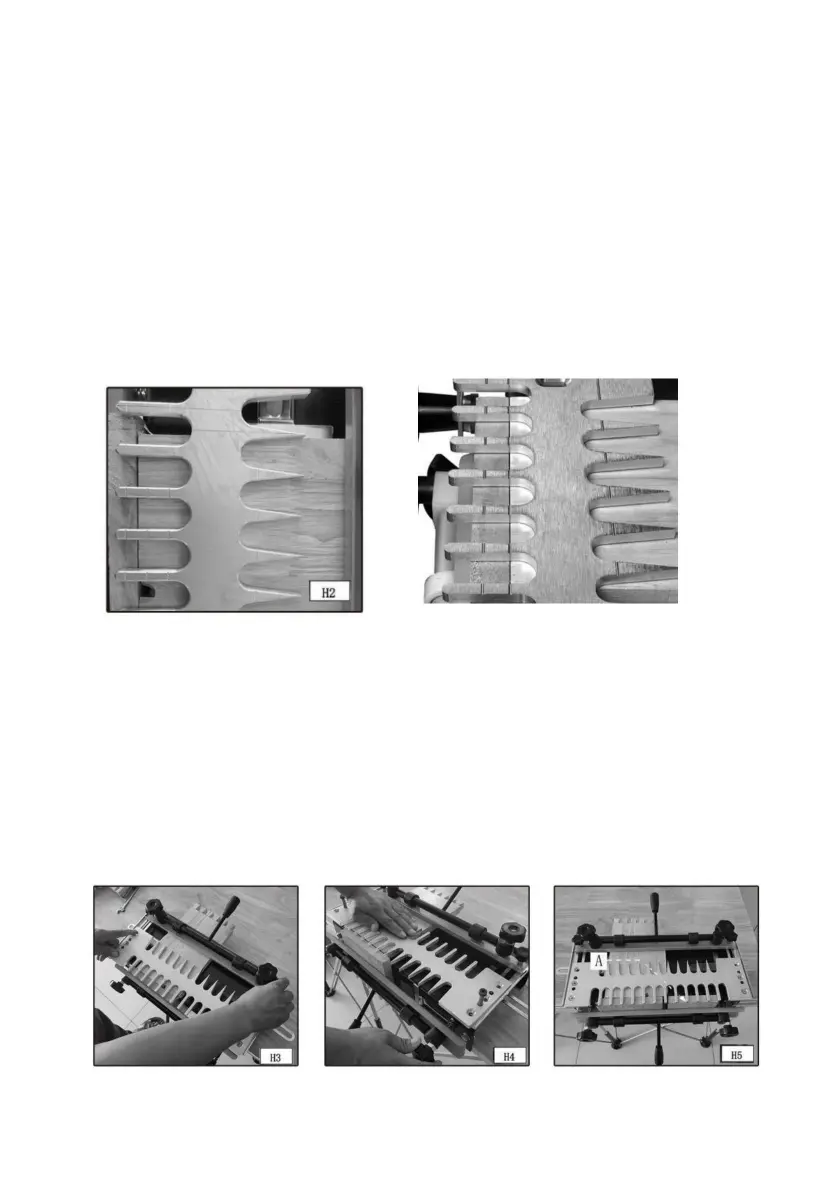 H2

H3

H4

A

H5