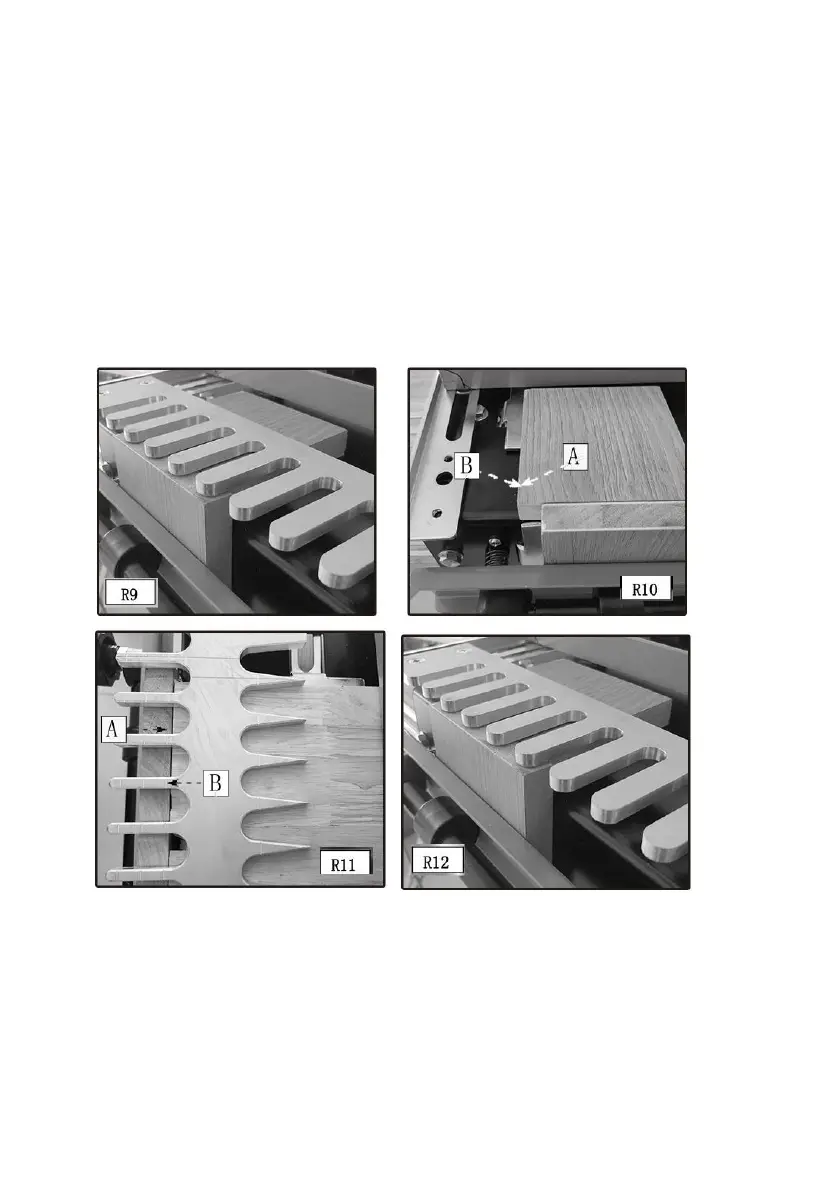 R9

B

A

R10

A

B

R11

R12