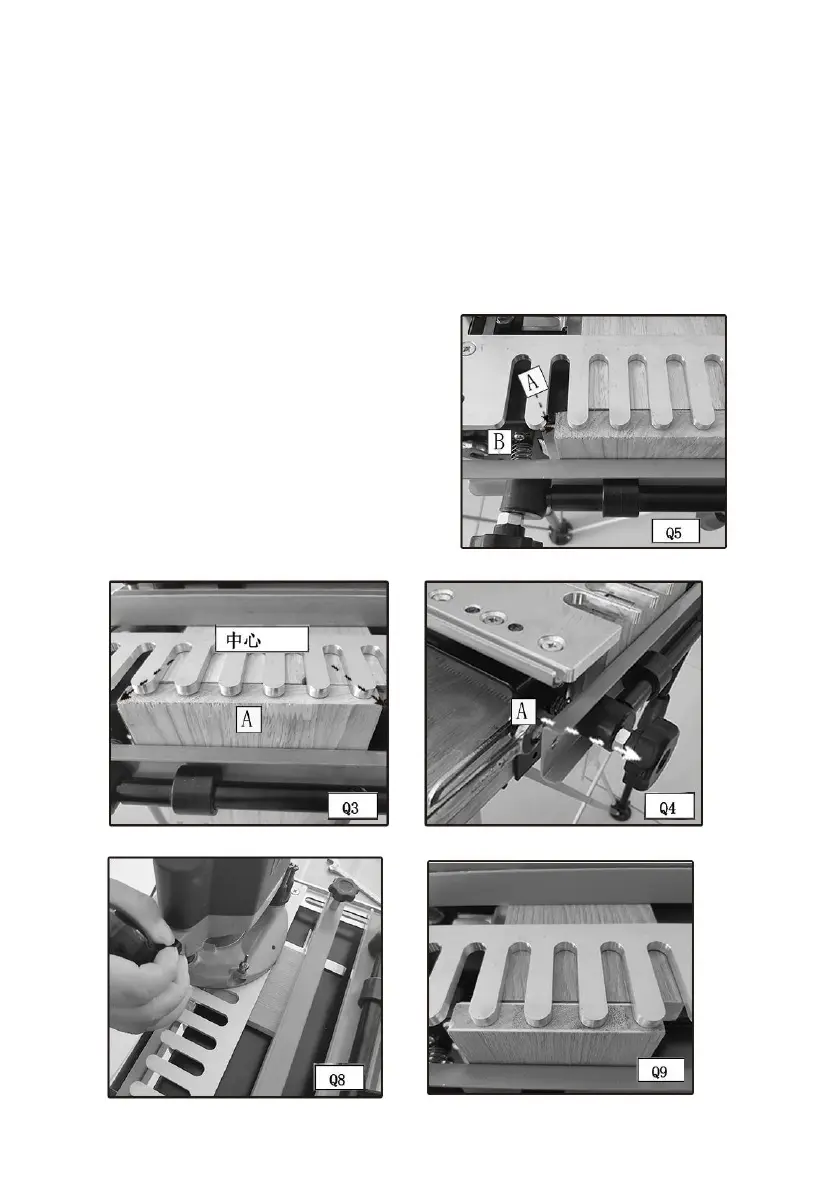 A

B

Q5

中心

A

Q3

A

Q4

Q8

Q9