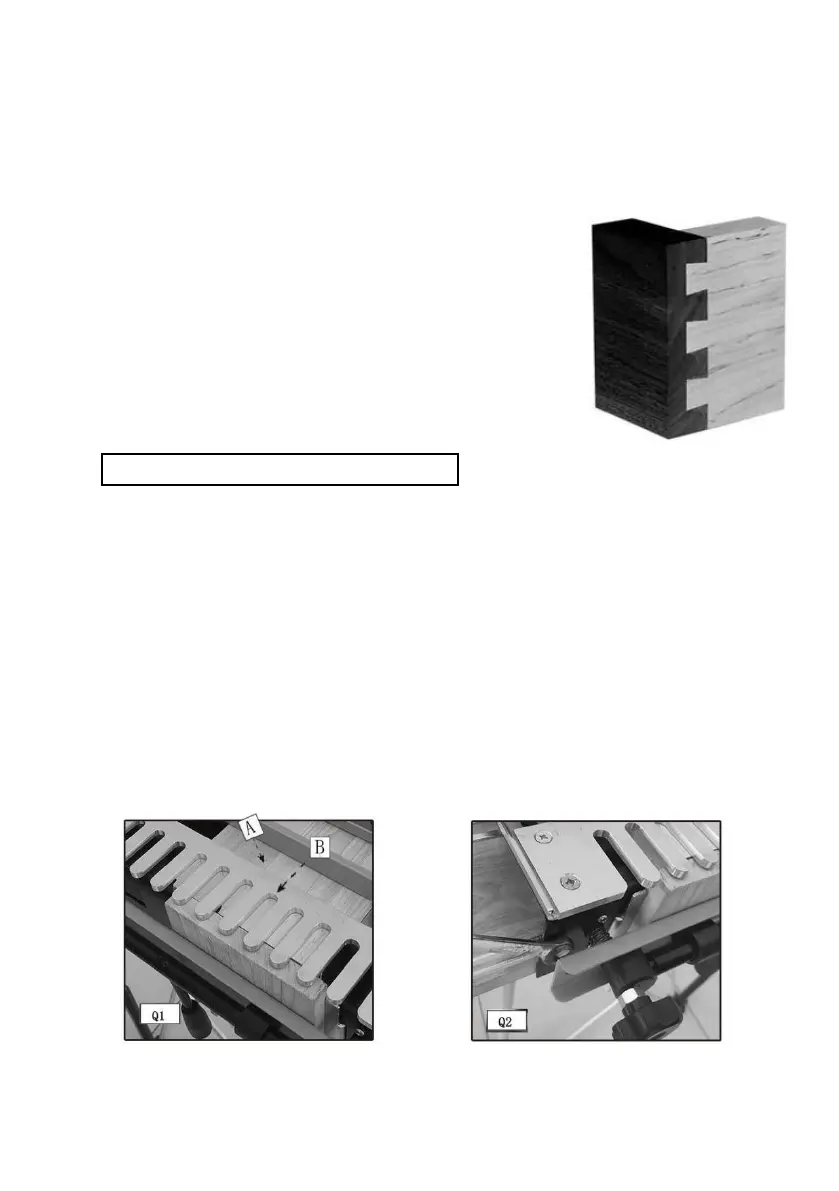 A

B

Q1

Q2