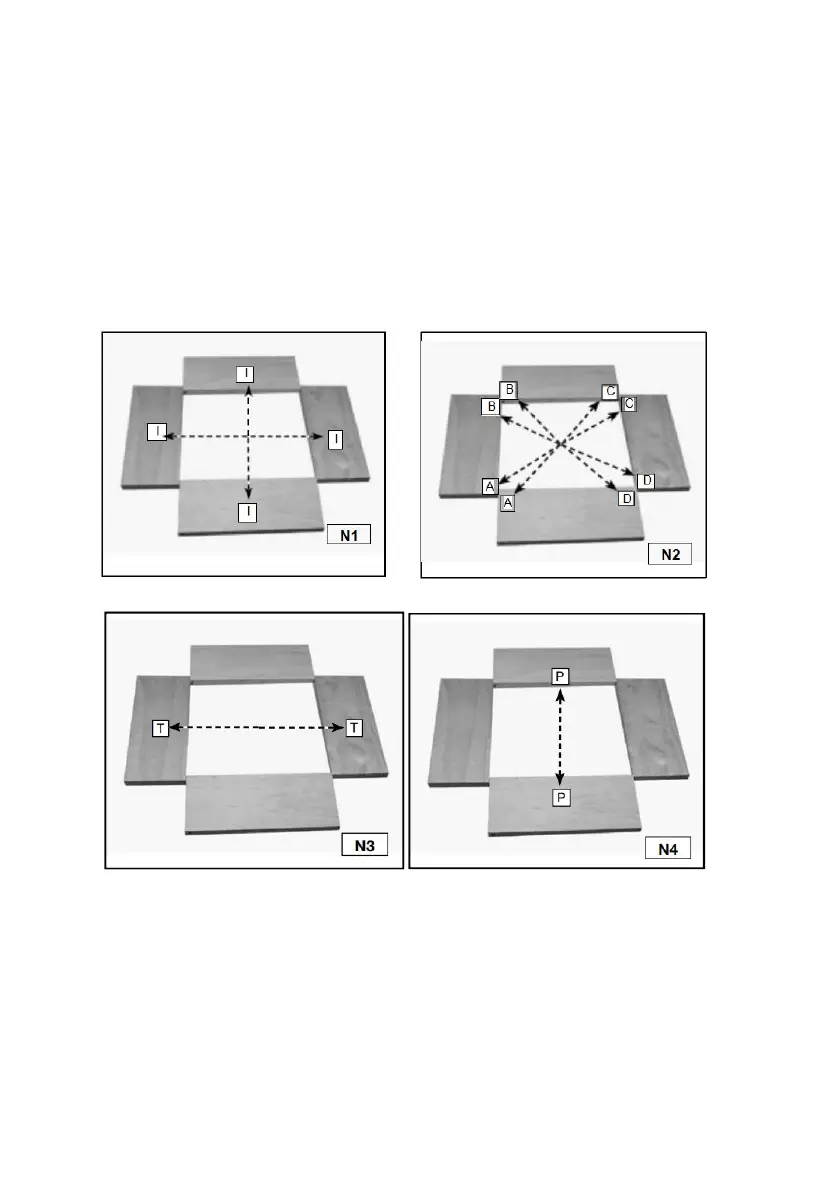 I
I
I
I
N1

B
B
C
C
A
A
D
D
N2

T
T
N3

P
P
N4