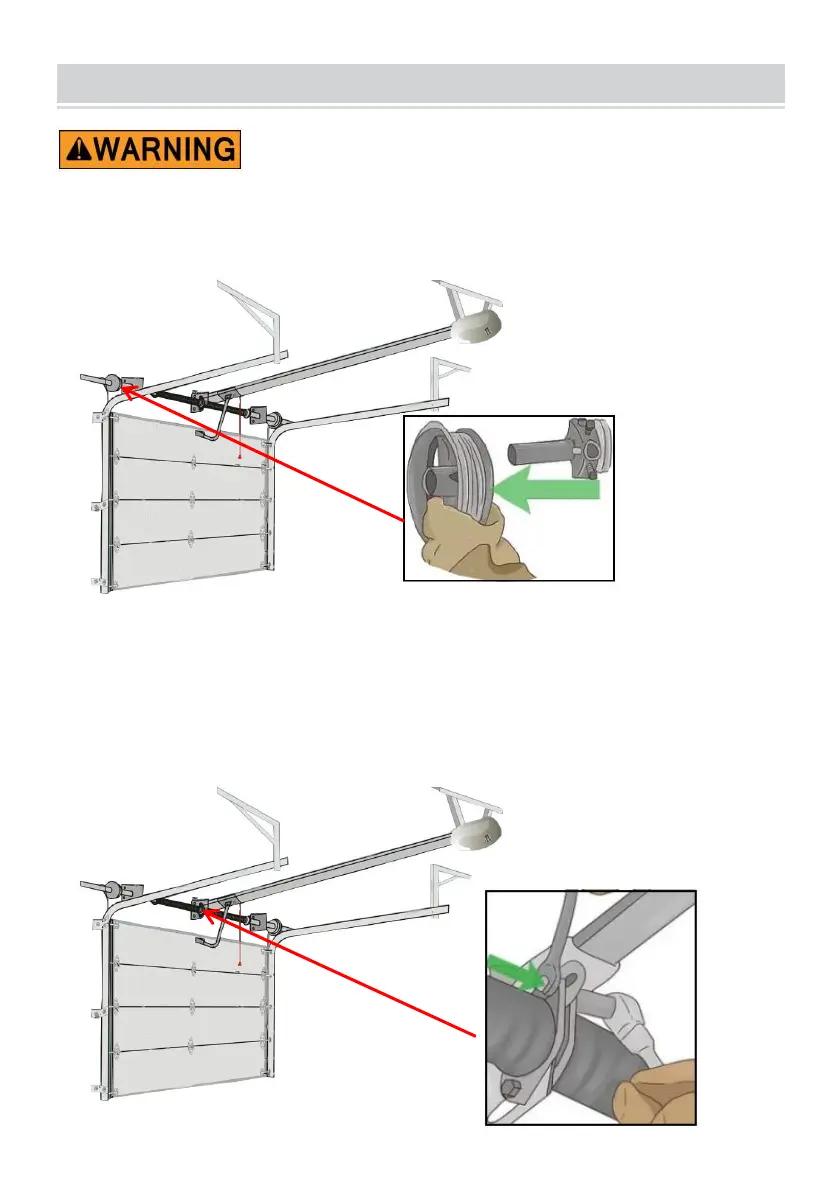 WARNING