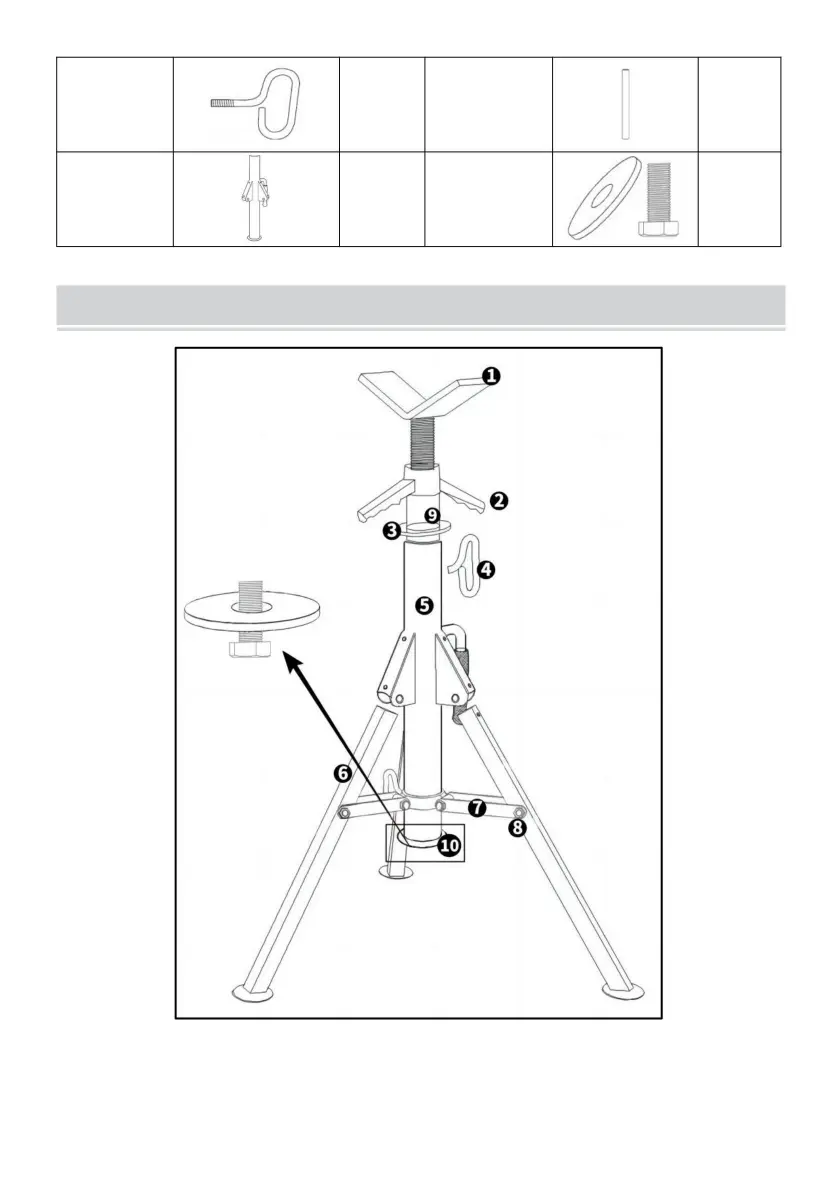 1
2
9
3
4
5
6
7
8
10