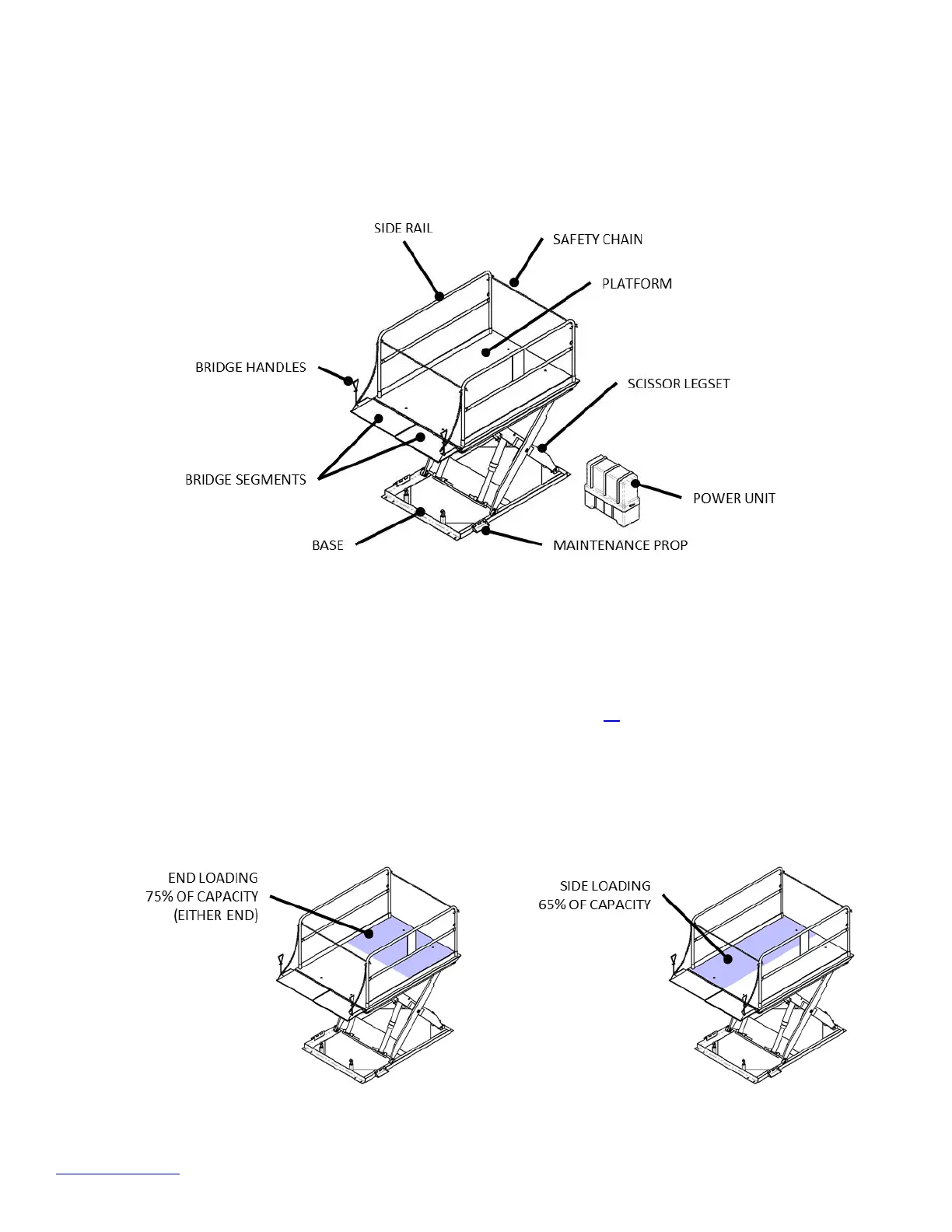 SIDE RAIL
SAFETY CHAIN
PLATFORM
BRIDGE HANDLES
SCISSOR LEGSET
BRIDGE SEGMENTS
POWER UNIT
BASE
MAINTENANCE PROP

END LOADING
75% OF CAPACITY
(EITHER END)

SIDE LOADING
65% OF CAPACITY