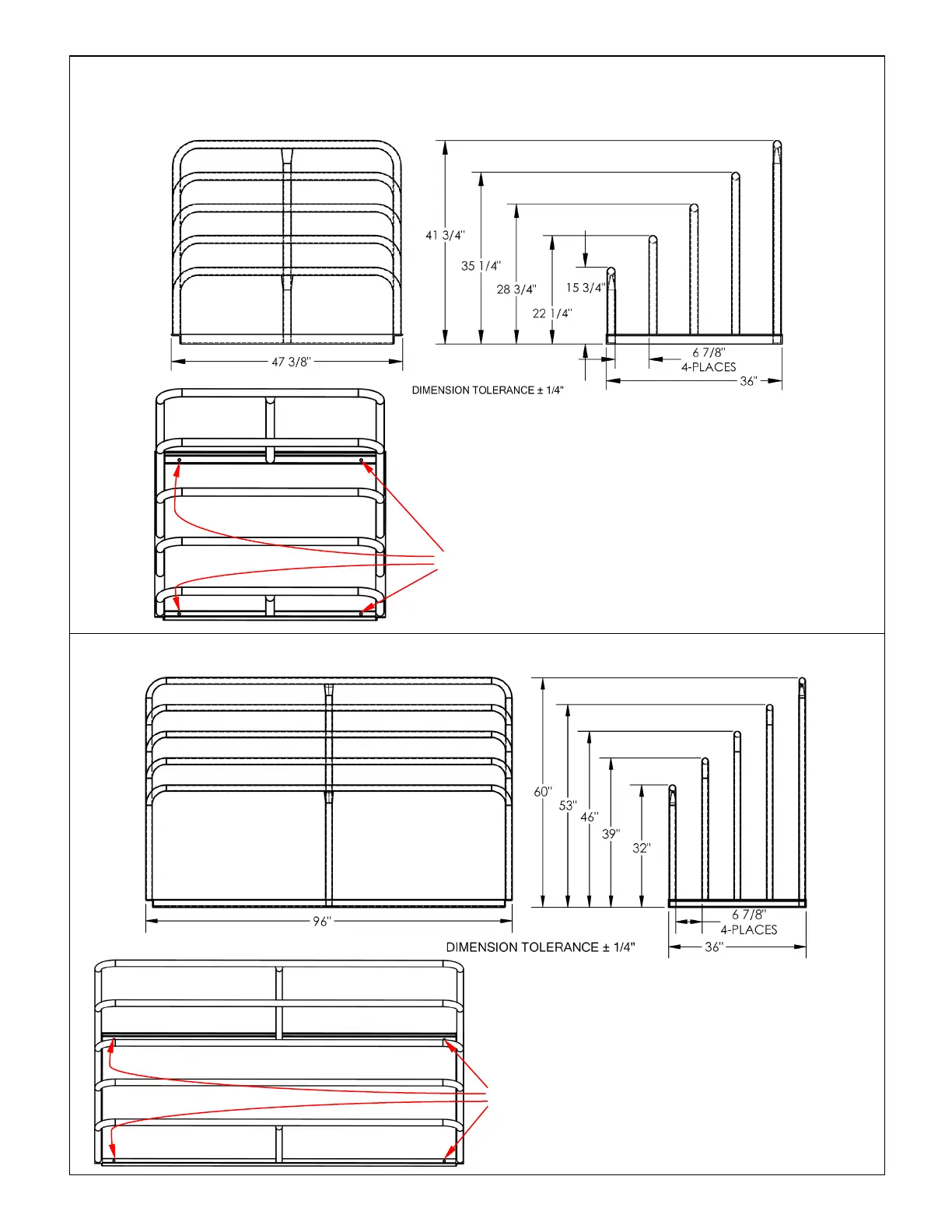 41 3/4"
35 1/4"
28 3/4"
22 1/4"
15 3/4"
47 3/8"
6 7/8"
4-PLACES
36"
DIMENSION TOLERANCE ± 1/4"

60"
53"
46"
39"
32"
96"
6 7/8"
4-PLACES
36"
DIMENSION TOLERANCE ± 1/4"