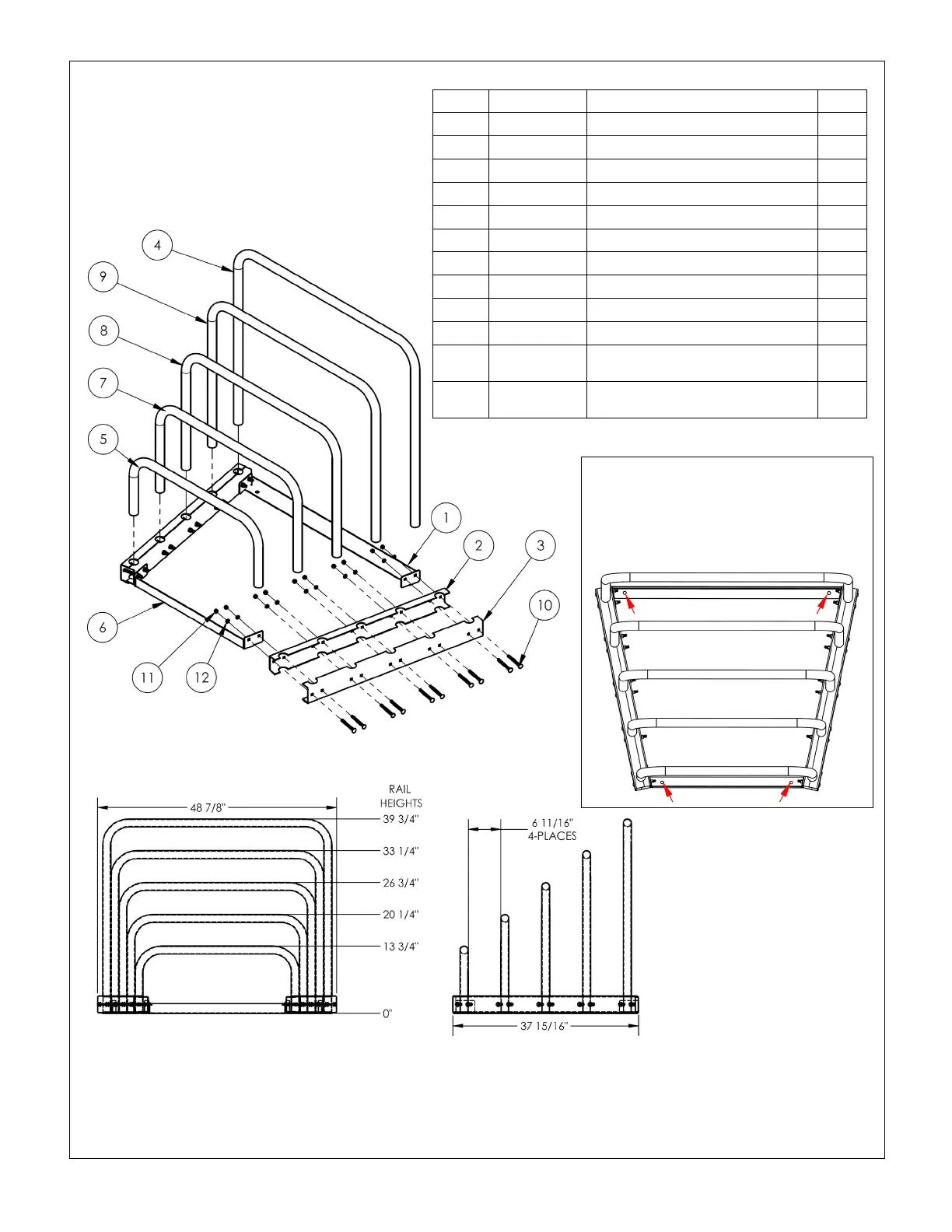 4
9
8
7
5
1
2
3
10
6
11
12

RAIL HEIGHTS
48 7/8"
39 3/4"
33 1/4"
26 3/4"
20 1/4"
13 3/4"
0"

6 11/16"
4-PLACES
37 15/16"