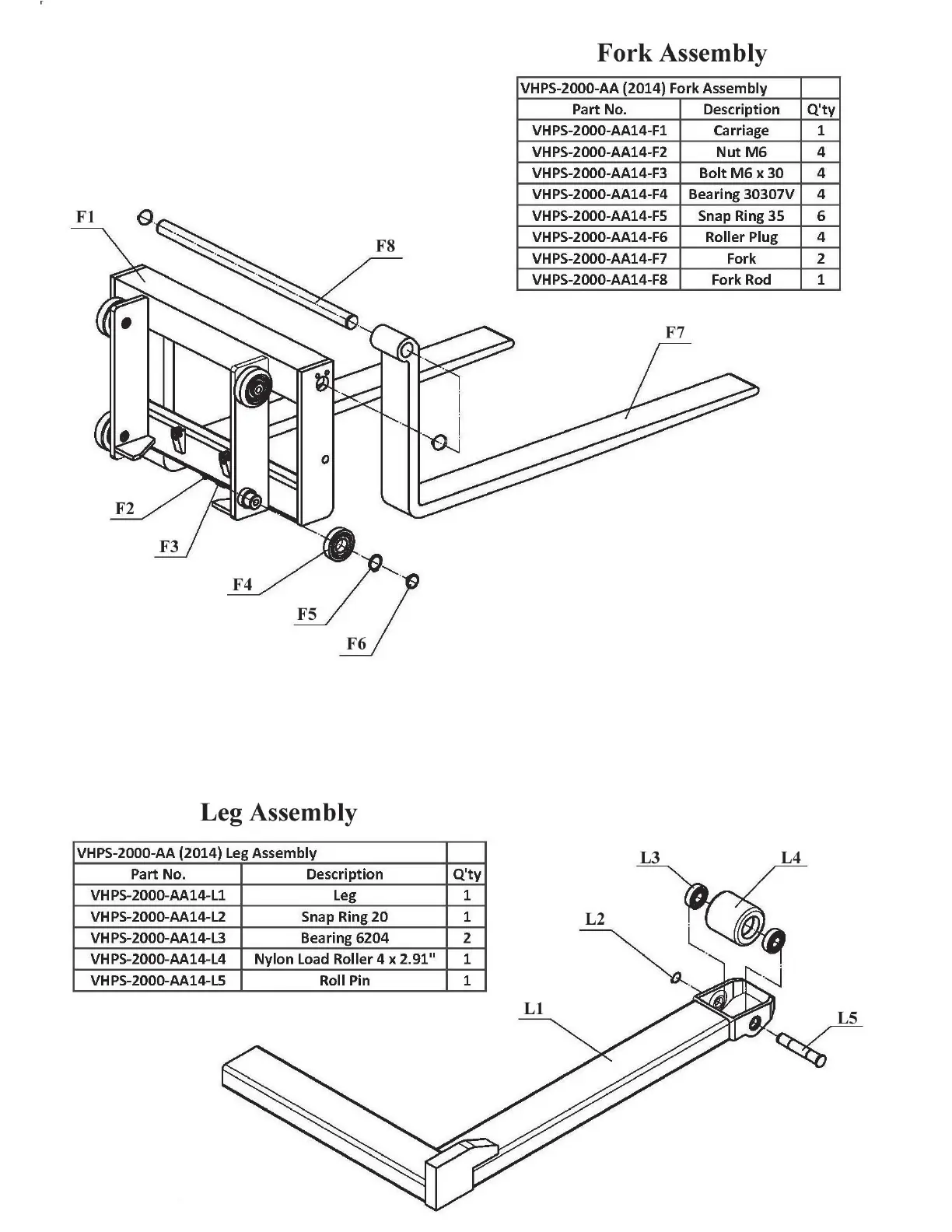 Fork Assembly

| VHPS-2000-AA (2014) Fork Assembly | | |
|---|---|---|
| Part No. | Description | Q'ty |
| VHPS-2000-AA14-F1 | Carriage | 1 |
| VHPS-2000-AA14-F2 | Nut M6 | 4 |
| VHPS-2000-AA14-F3 | Bolt M6 x 30 | 4 |
| VHPS-2000-AA14-F4 | Bearing 30307V | 4 |
| VHPS-2000-AA14-F5 | Snap Ring 35 | 6 |
| VHPS-2000-AA14-F6 | Roller Plug | 4 |
| VHPS-2000-AA14-F7 | Fork | 2 |
| VHPS-2000-AA14-F8 | Fork Rod | 1 |

F1
F8
F7
F2
F3
F4
F5
F6

Leg Assembly

| VHPS-2000-AA (2014) Leg Assembly | | |
|---|---|---|
| Part No. | Description | Q'ty |
| VHPS-2000-AA14-L1 | Leg | 1 |
| VHPS-2000-AA14-L2 | Snap Ring 20 | 1 |
| VHPS-2000-AA14-L3 | Bearing 6204 | 2 |
| VHPS-2000-AA14-L4 | Nylon Load Roller 4 x 2.91" | 1 |
| VHPS-2000-AA14-L5 | Roll Pin | 1 |

L3
L4
L2
L1
L5