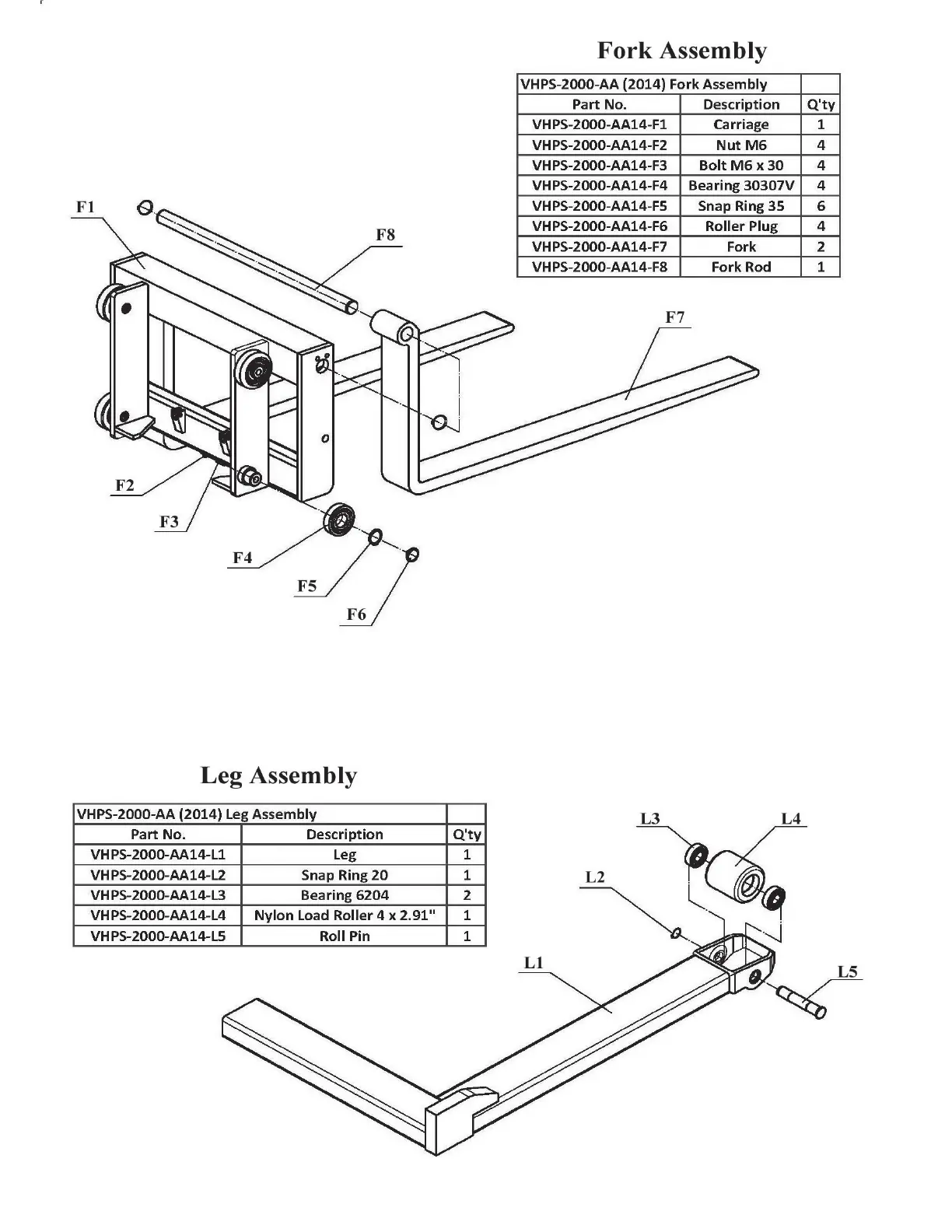 Fork Assembly

| VHPS-2000-AA (2014) Fork Assembly | | |
|---|---|---|
| Part No. | Description | Q'ty |
| VHPS-2000-AA14-F1 | Carriage | 1 |
| VHPS-2000-AA14-F2 | Nut M6 | 4 |
| VHPS-2000-AA14-F3 | Bolt M6 x 30 | 4 |
| VHPS-2000-AA14-F4 | Bearing 30307V | 4 |
| VHPS-2000-AA14-F5 | Snap Ring 35 | 6 |
| VHPS-2000-AA14-F6 | Roller Plug | 4 |
| VHPS-2000-AA14-F7 | Fork | 2 |
| VHPS-2000-AA14-F8 | Fork Rod | 1 |

F1
F8
F7
F2
F3
F4
F5
F6

Leg Assembly

| VHPS-2000-AA (2014) Leg Assembly | | |
|---|---|---|
| Part No. | Description | Q'ty |
| VHPS-2000-AA14-L1 | Leg | 1 |
| VHPS-2000-AA14-L2 | Snap Ring 20 | 1 |
| VHPS-2000-AA14-L3 | Bearing 6204 | 2 |
| VHPS-2000-AA14-L4 | Nylon Load Roller 4 x 2.91" | 1 |
| VHPS-2000-AA14-L5 | Roll Pin | 1 |

L3
L4
L2
L1
L5