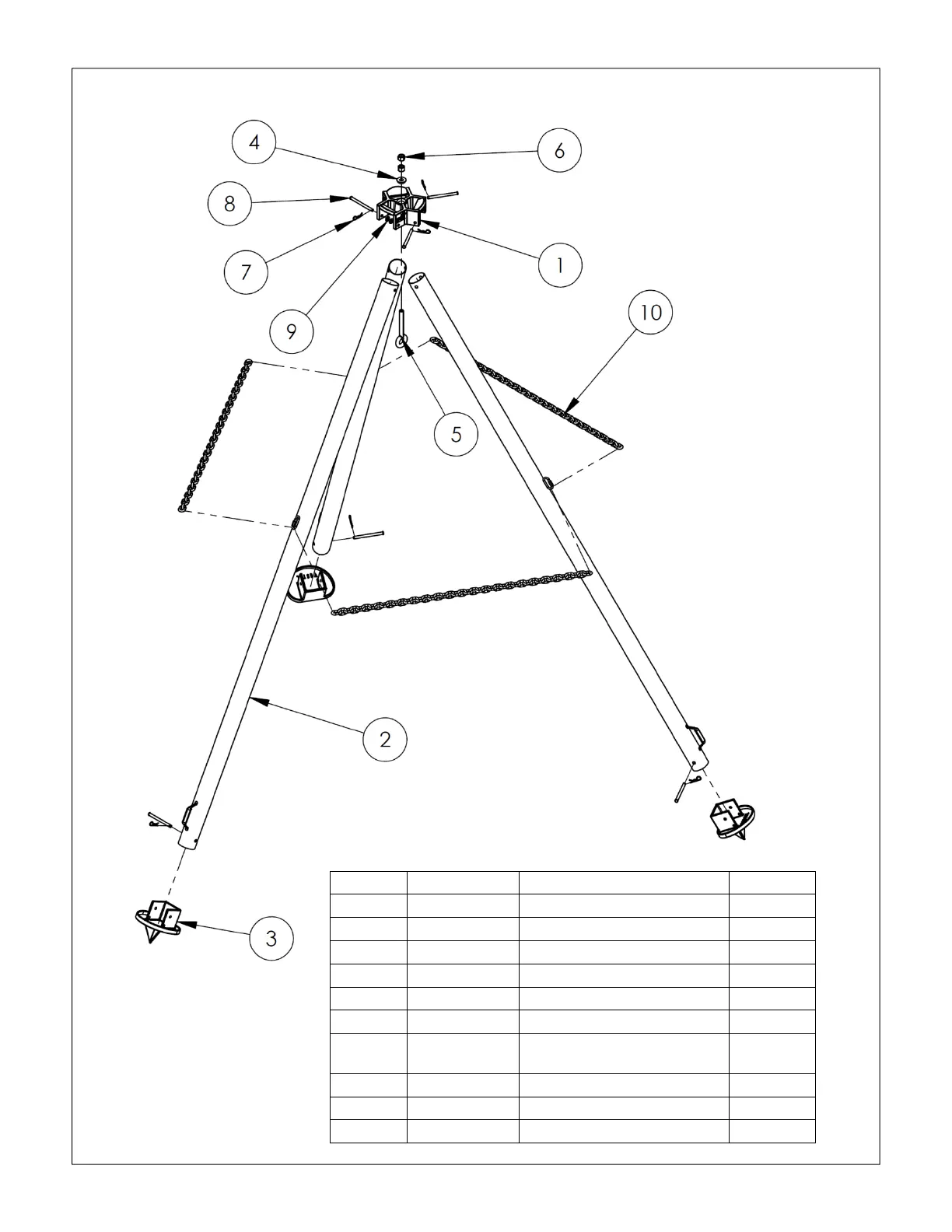 4
6
8
7
1
9
10
5
2
3