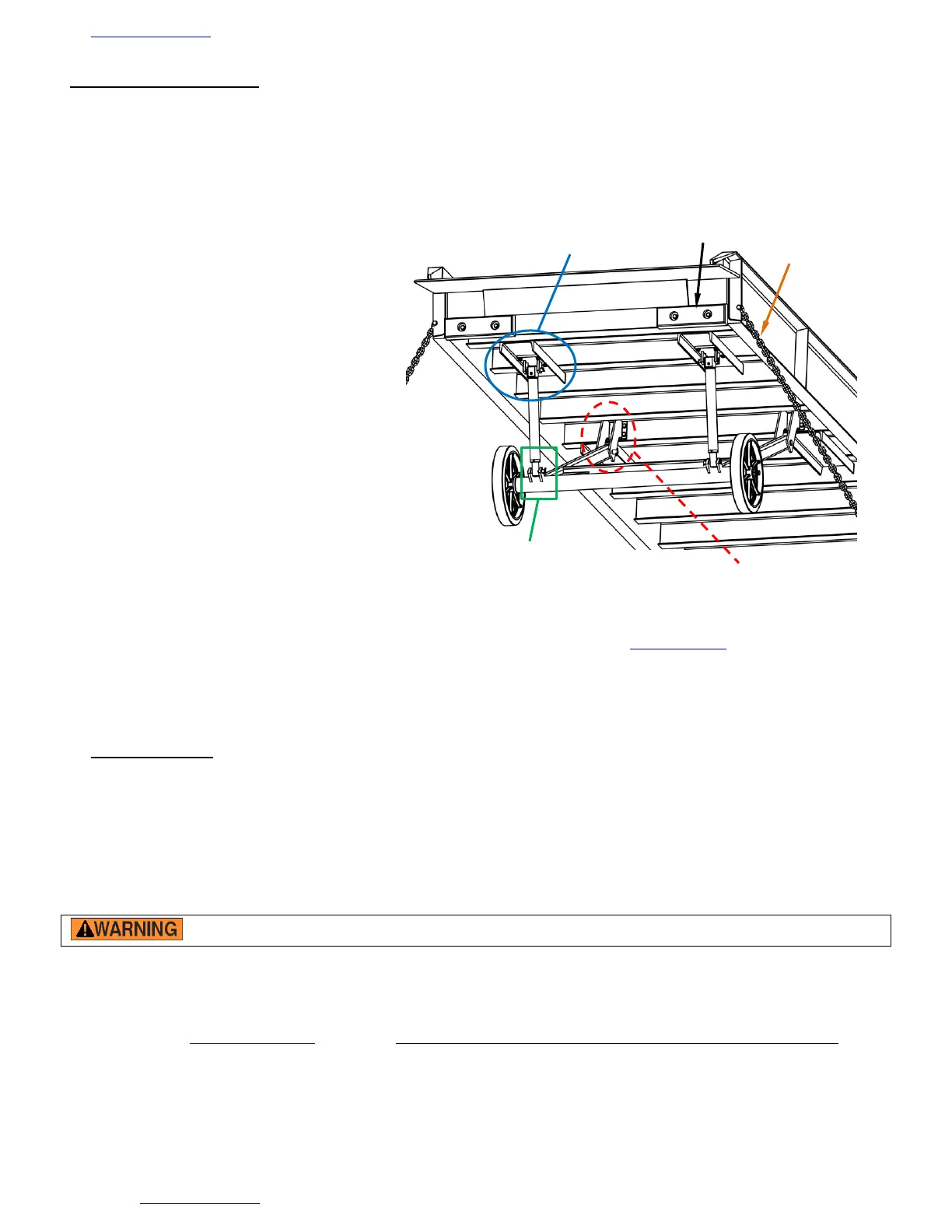 WARNING