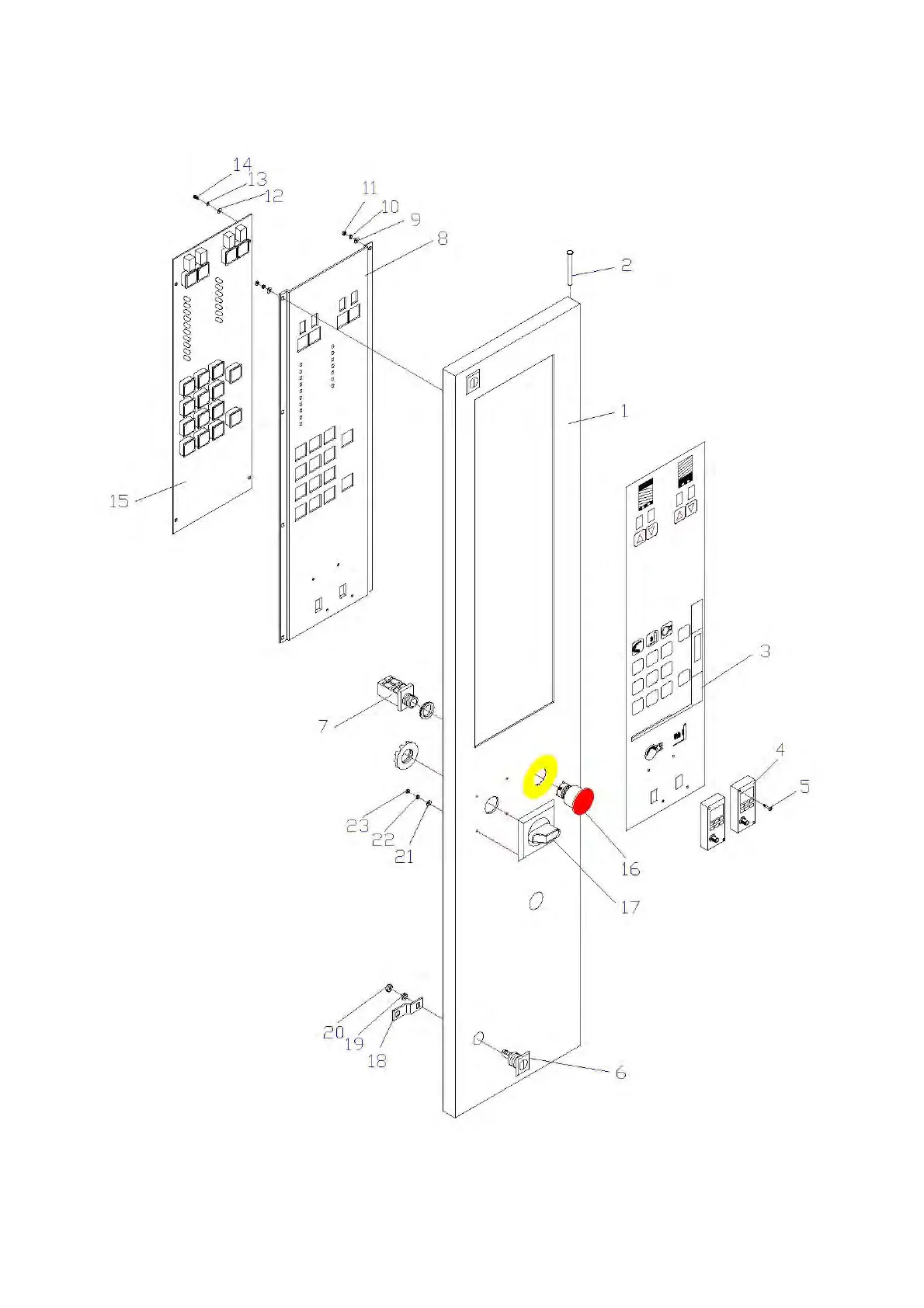 14
13
12
11
10
9
8
2
1
15
3
7
4
5
23
22
21
16
17
20
19
18
6