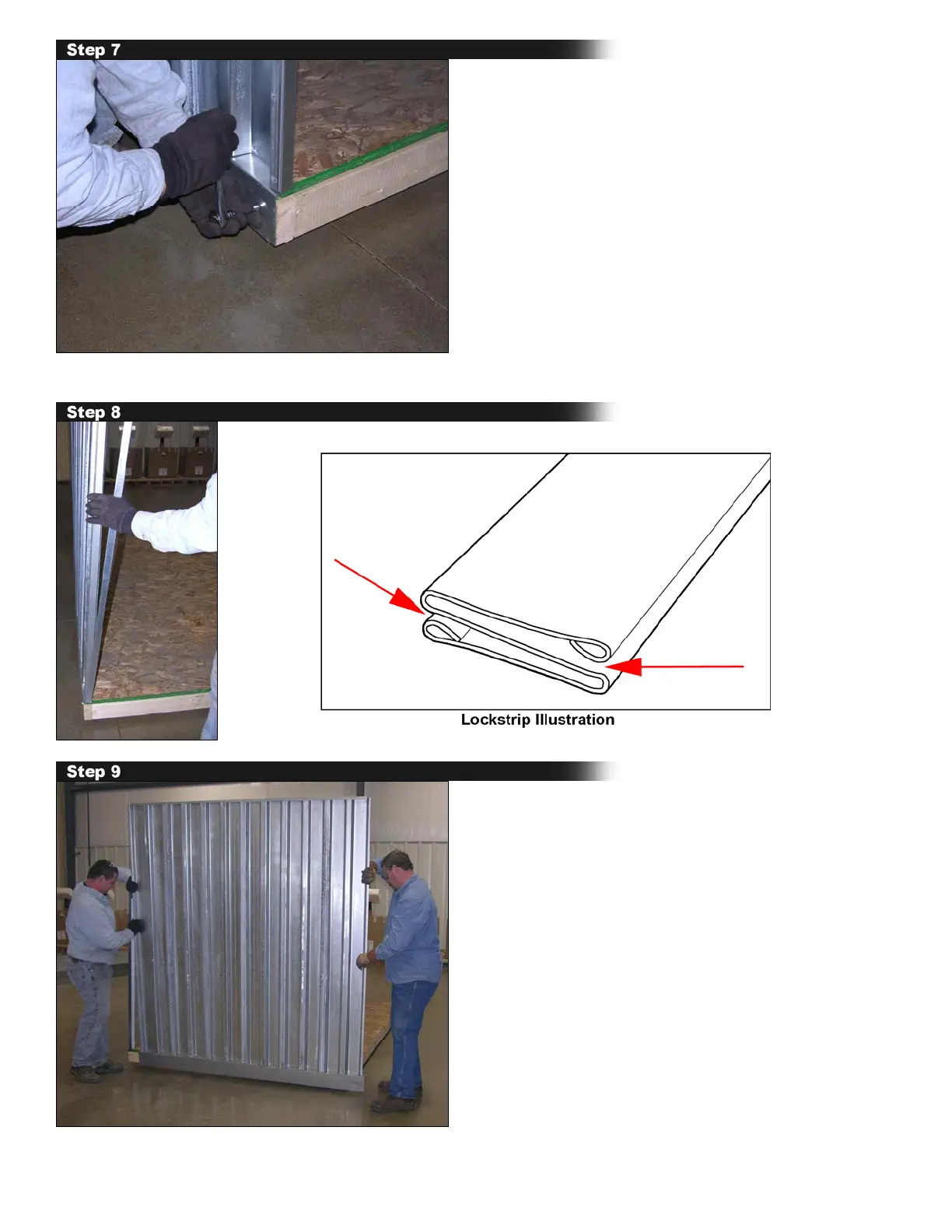 Step 7

Step 8

Lockstrip Illustration

Step 9