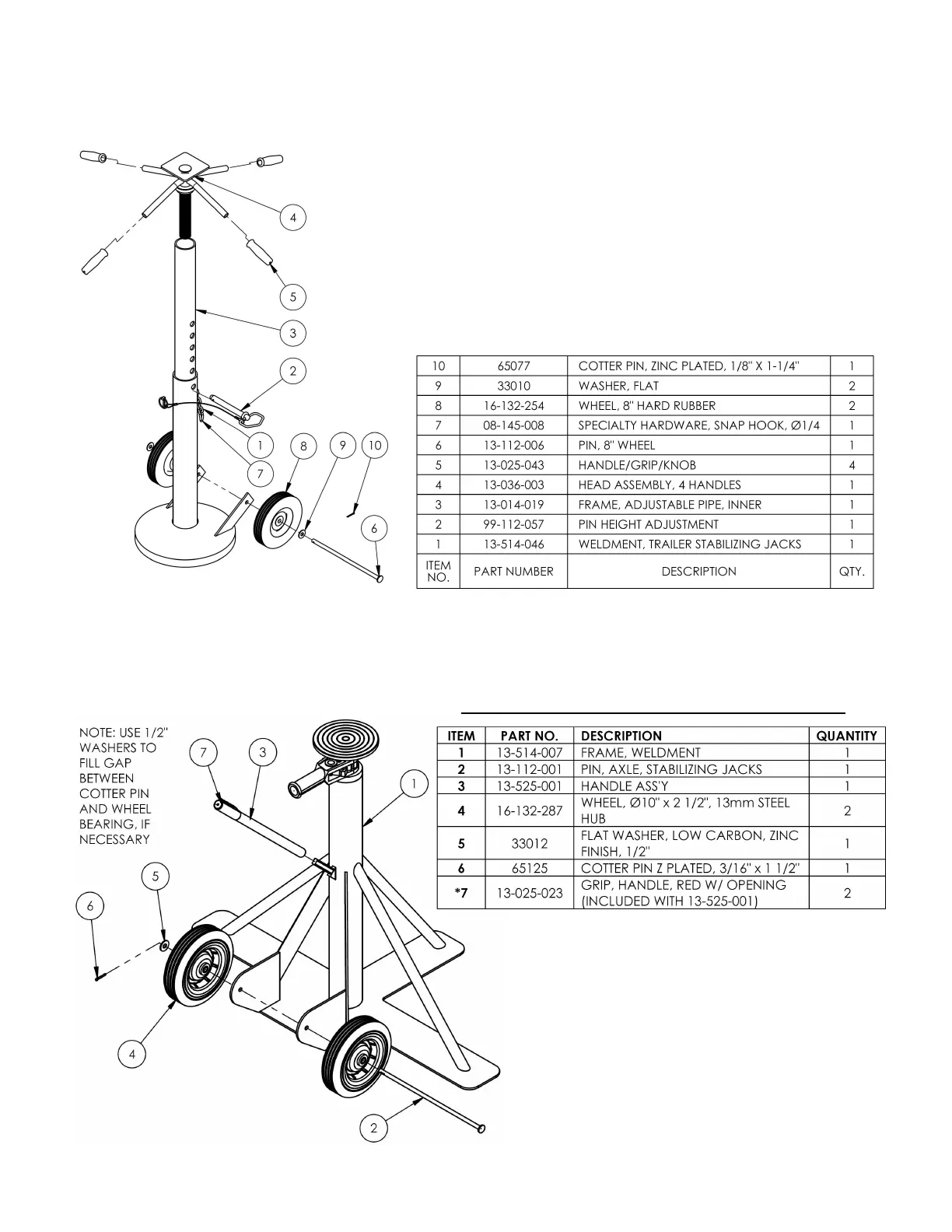 4

5

3

2

1

7

8

9

10

6

| 10 | 65077 | COTTER PIN, ZINC PLATED, 1/8" X 1-1/4" | 1 |
|---|---|---|---|
| 9 | 33010 | WASHER, FLAT | 2 |
| 8 | 16-132-254 | WHEEL, 8" HARD RUBBER | 2 |
| 7 | 08-145-008 | SPECIALTY HARDWARE, SNAP HOOK, Ø1/4 | 1 |
| 6 | 13-112-006 | PIN, 8" WHEEL | 1 |
| 5 | 13-025-043 | HANDLE/GRIP/KNOB | 4 |
| 4 | 13-036-003 | HEAD ASSEMBLY, 4 HANDLES | 1 |
| 3 | 13-014-019 | FRAME, ADJUSTABLE PIPE, INNER | 1 |
| 2 | 99-112-057 | PIN HEIGHT ADJUSTMENT | 1 |
| 1 | 13-514-046 | WELDMENT, TRAILER STABILIZING JACKS | 1 |
| ITEM NO. | PART NUMBER | DESCRIPTION | QTY. |

NOTE: USE 1/2" WASHERS TO FILL GAP BETWEEN COTTER PIN AND WHEEL BEARING, IF NECESSARY

7

3

1

5

6

4

2

| ITEM | PART NO. | DESCRIPTION | QUANTITY |
|---|---|---|---|
| 1 | 13-514-007 | FRAME, WELDMENT | 1 |
| 2 | 13-112-001 | PIN, AXLE, STABILIZING JACKS | 1 |
| 3 | 13-525-001 | HANDLE ASS'Y | 1 |
| 4 | 16-132-287 | WHEEL, Ø10" x 2 1/2", 13mm STEEL HUB | 2 |
| 5 | 33012 | FLAT WASHER, LOW CARBON, ZINC FINISH, 1/2" | 1 |
| 6 | 65125 | COTTER PIN Z PLATED, 3/16" x 1 1/2" | 1 |
| *7 | 13-025-023 | GRIP, HANDLE, RED W/ OPENING (INCLUDED WITH 13-525-001) | 2 |