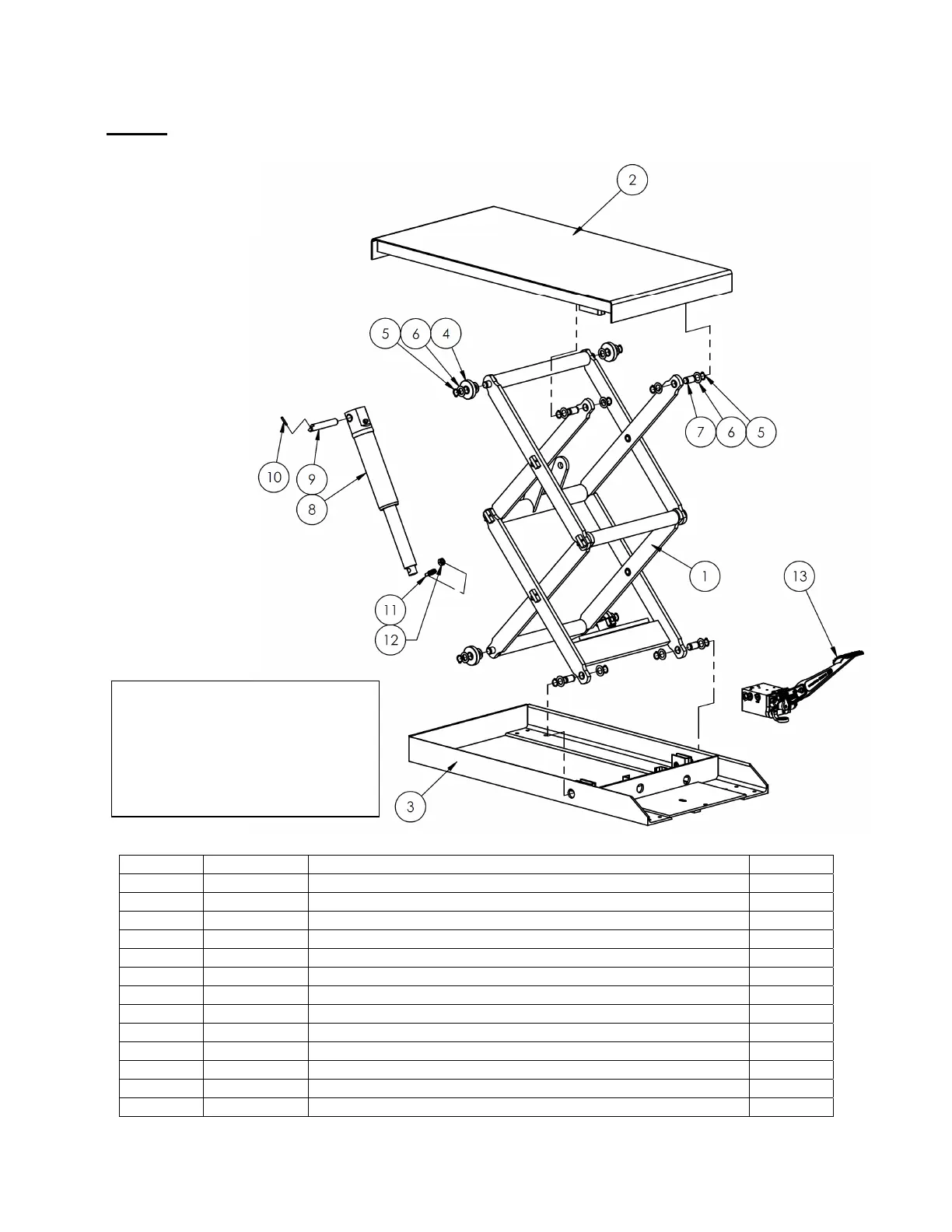 2

5 6 4

7 6 5

10 9 8

1

13

11

12

3