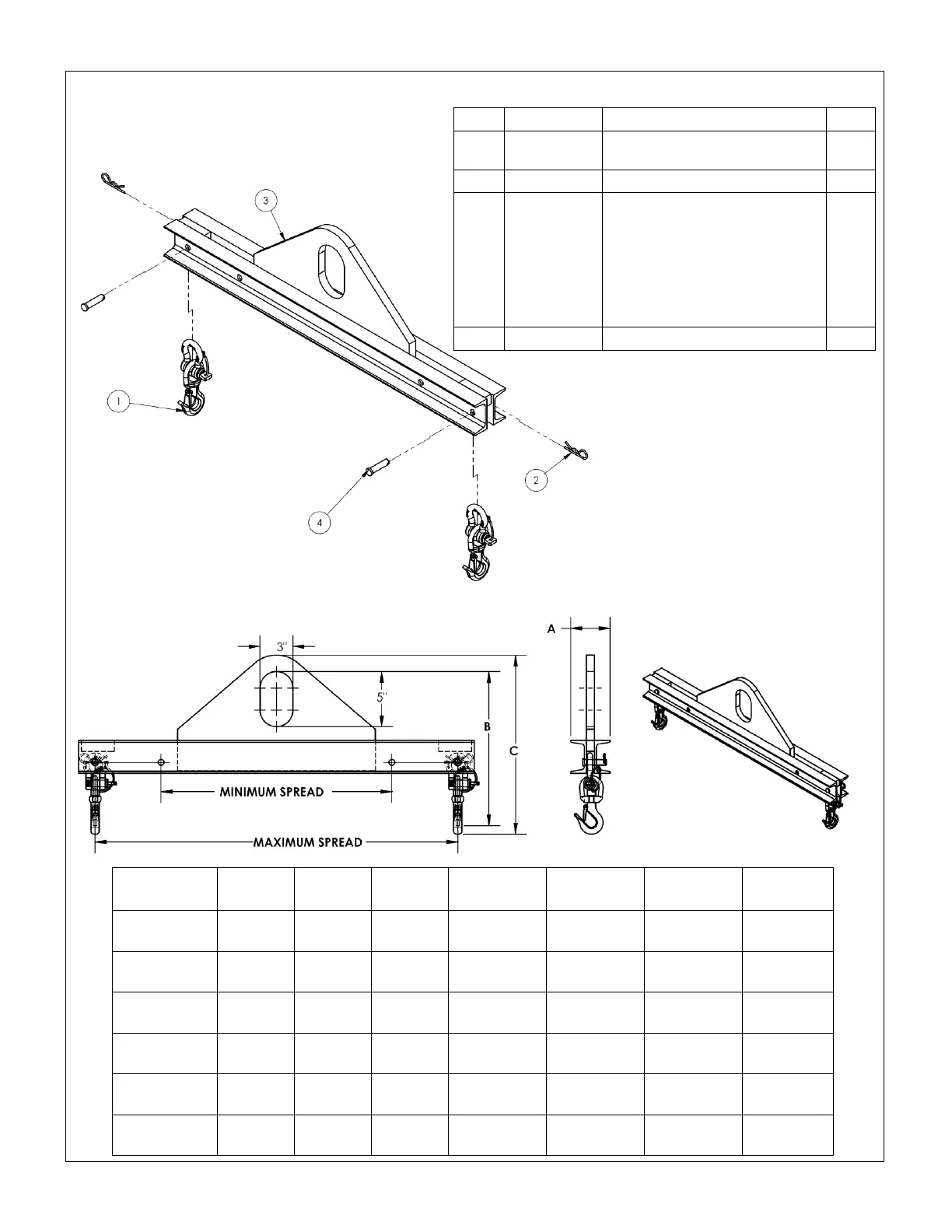 3

1

2

4

A

3"

5"

B

C

MINIMUM SPREAD

MAXIMUM SPREAD