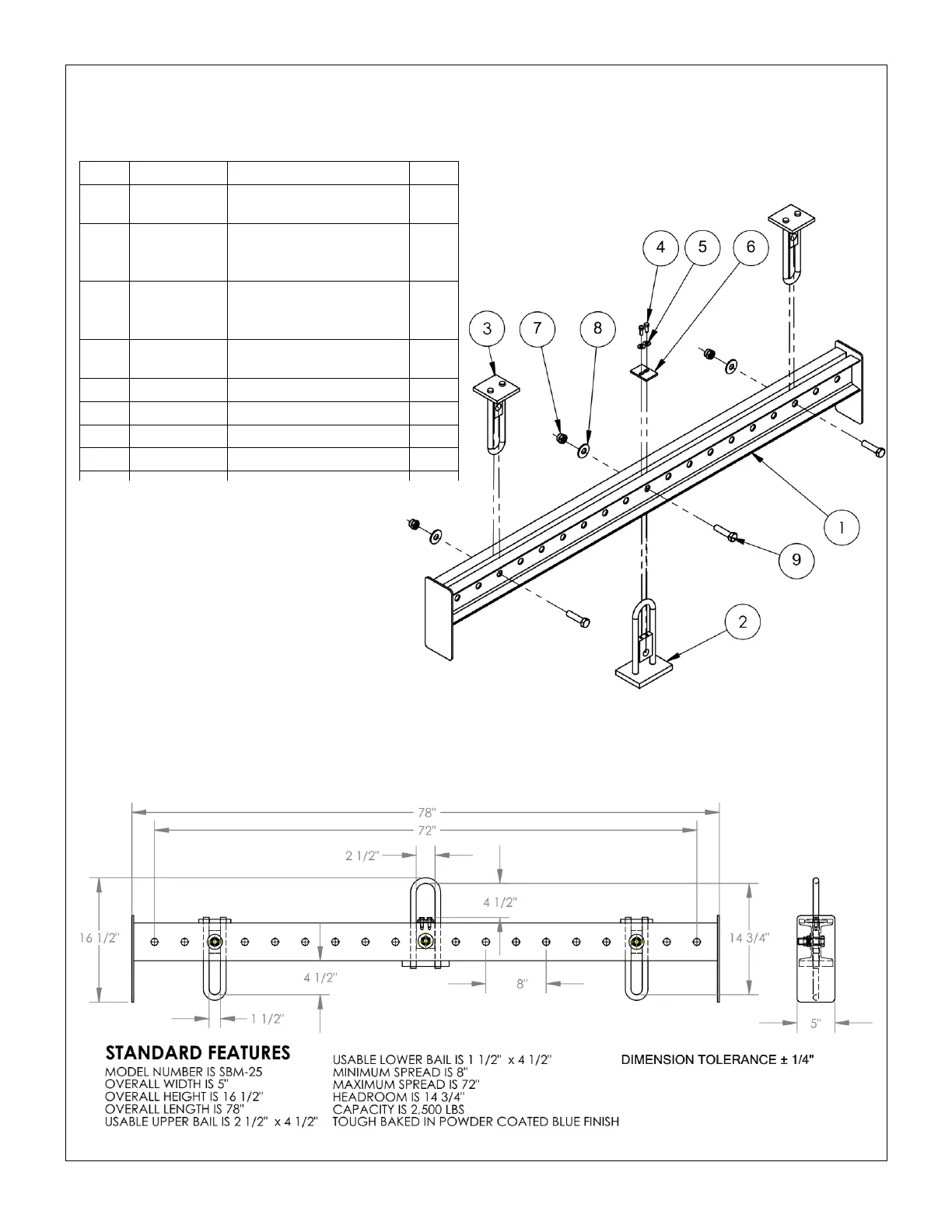 4 5 6

3 7 8

1

9

2

78"

72"

2 1/2"

4 1/2"

16 1/2"

14 3/4"

4 1/2"

8"

1 1/2"

5"

STANDARD FEATURES
MODEL NUMBER IS SBM-25
OVERALL WIDTH IS 5"
OVERALL HEIGHT IS 16 1/2"
OVERALL LENGTH IS 78"
USABLE UPPER BAIL IS 2 1/2" x 4 1/2"

USABLE LOWER BAIL IS 1 1/2" x 4 1/2"
MINIMUM SPREAD IS 8"
MAXIMUM SPREAD IS 72"
HEADROOM IS 14 3/4"
CAPACITY IS 2,500 LBS
TOUGH BAKED IN POWDER COATED BLUE FINISH

DIMENSION TOLERANCE ± 1/4"