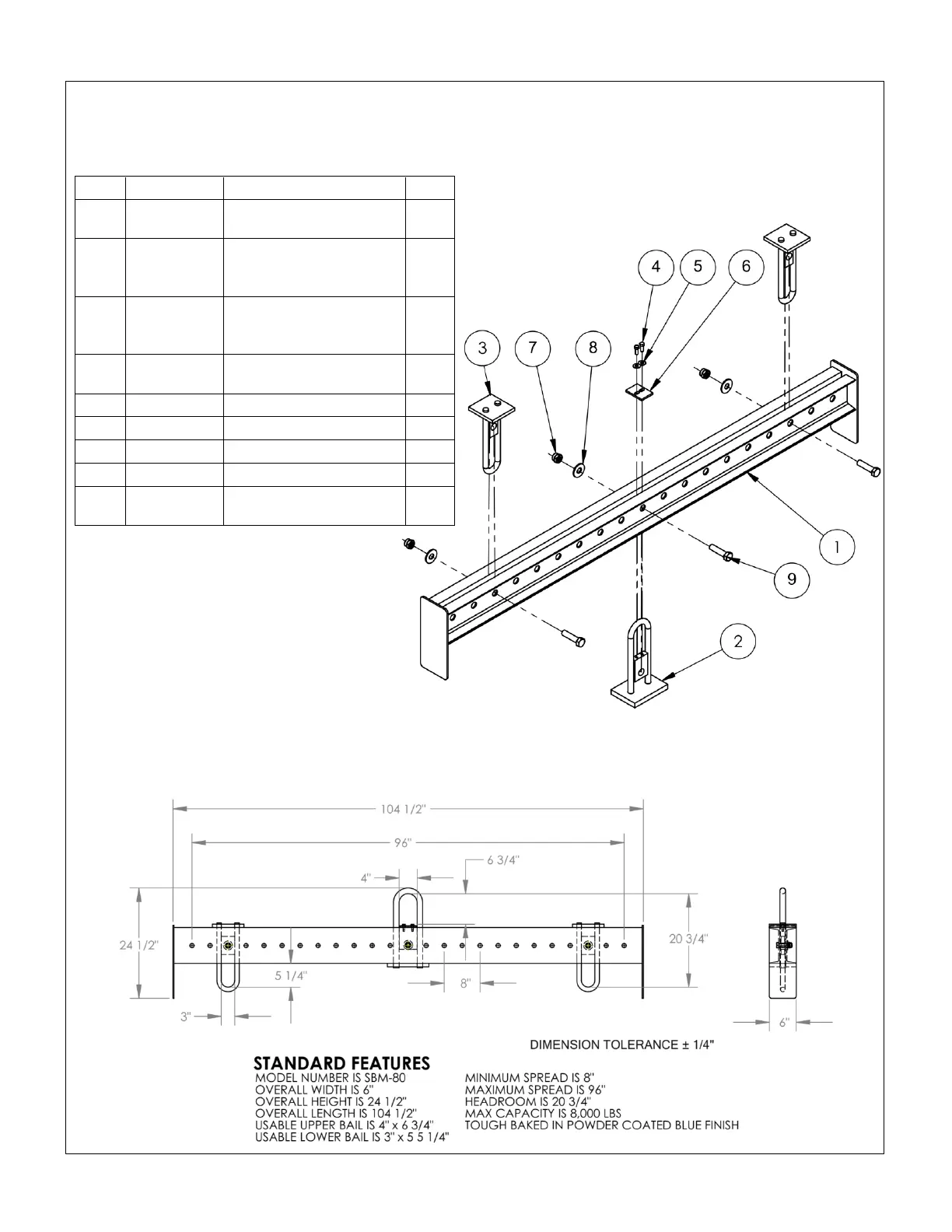 4 5 6

3 7 8

1

9

2

104 1/2"

96"

6 3/4"

4"

24 1/2"

20 3/4"

5 1/4"

8"

3"

6"

DIMENSION TOLERANCE ± 1/4"

STANDARD FEATURES

MODEL NUMBER IS SBM-80
OVERALL WIDTH IS 6"
OVERALL HEIGHT IS 24 1/2"
OVERALL LENGTH IS 104 1/2"
USABLE UPPER BAIL IS 4" x 6 3/4"
USABLE LOWER BAIL IS 3" x 5 5 1/4"

MINIMUM SPREAD IS 8"
MAXIMUM SPREAD IS 96"
HEADROOM IS 20 3/4"
MAX CAPACITY IS 8,000 LBS
TOUGH BAKED IN POWDER COATED BLUE FINISH