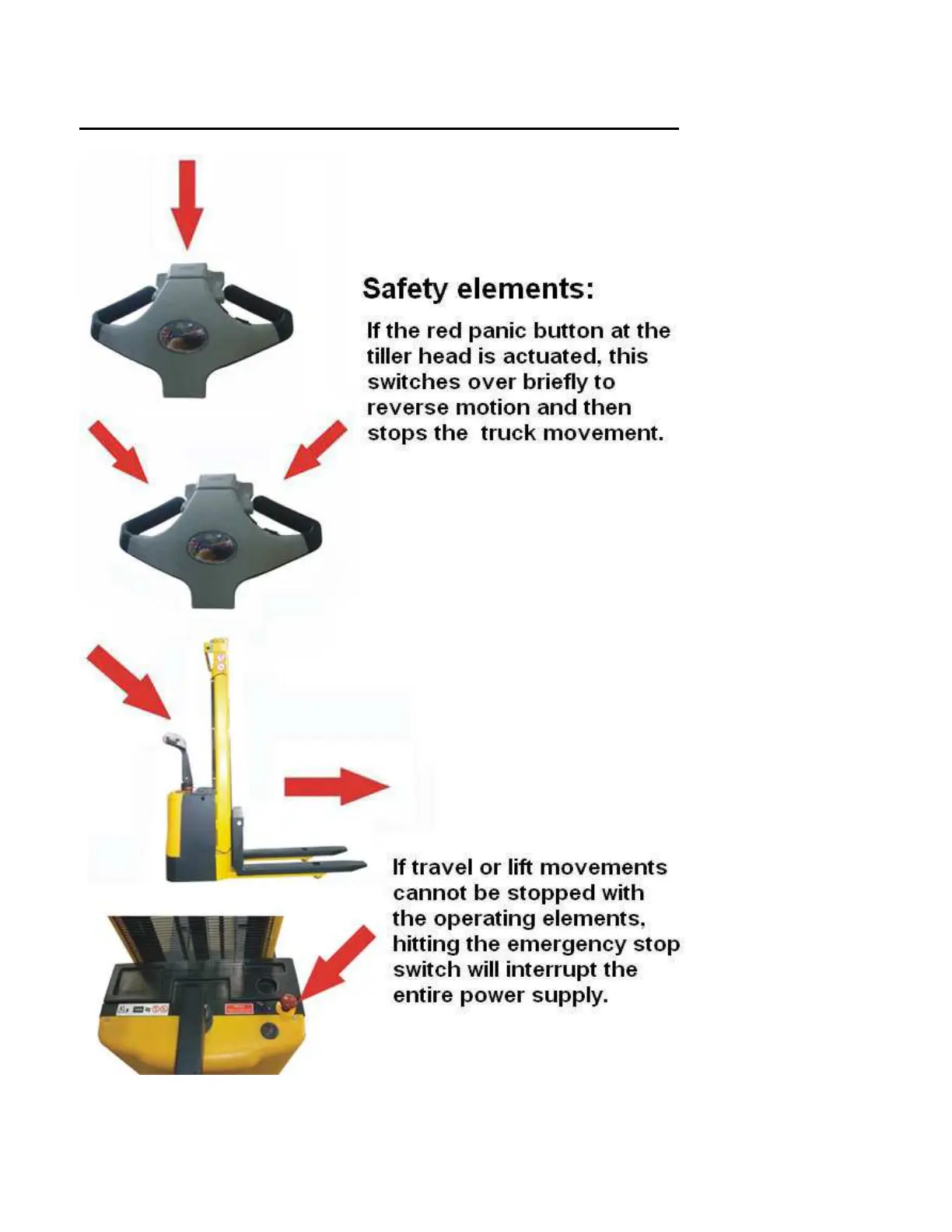 Safety elements:

If the red panic button at the tiller head is actuated, this switches over briefly to reverse motion and then stops the  truck movement.

If travel or lift movements cannot be stopped with the operating elements, hitting the emergency stop switch will interrupt the entire power supply.